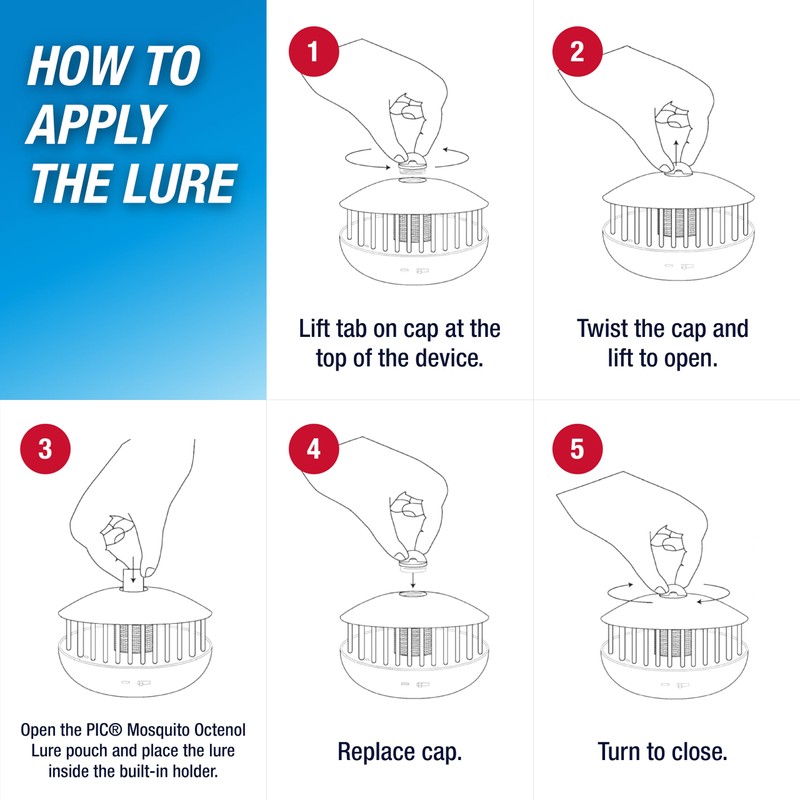 HOW TO APPLY THE LURE

1

Lift tab on cap at the top of the device.

2

Twist the cap and lift to open.

3

Open the PIC® Mosquito Octenol Lure pouch and place the lure inside the built-in holder.

4

Replace cap.

5

Turn to close.