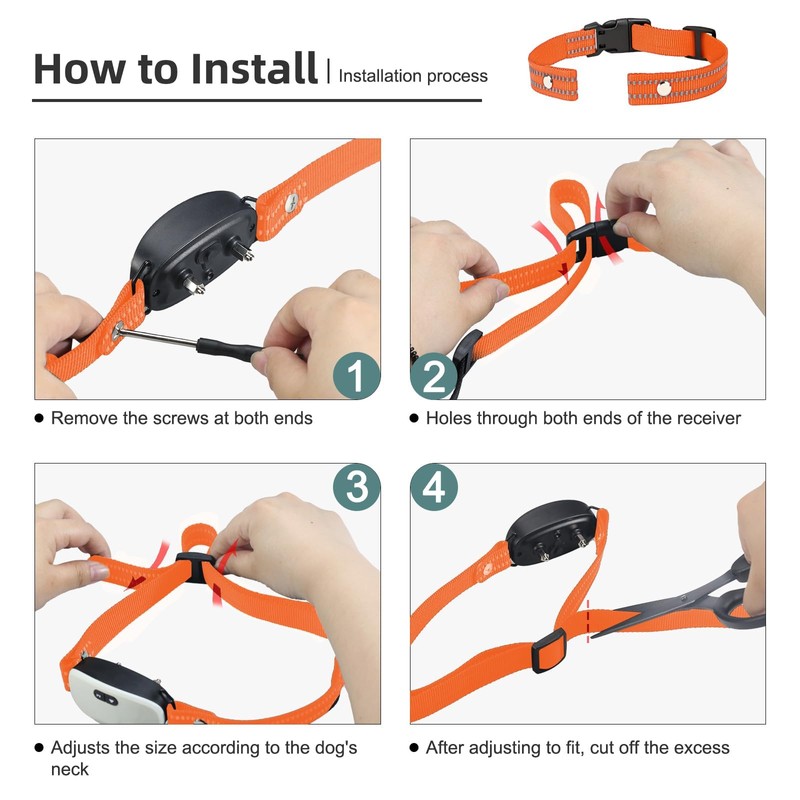 How to Install | Installation process

1

● Remove the screws at both ends

2

● Holes through both ends of the receiver

3

● Adjusts the size according to the dog's neck

4

● After adjusting to fit, cut off the excess