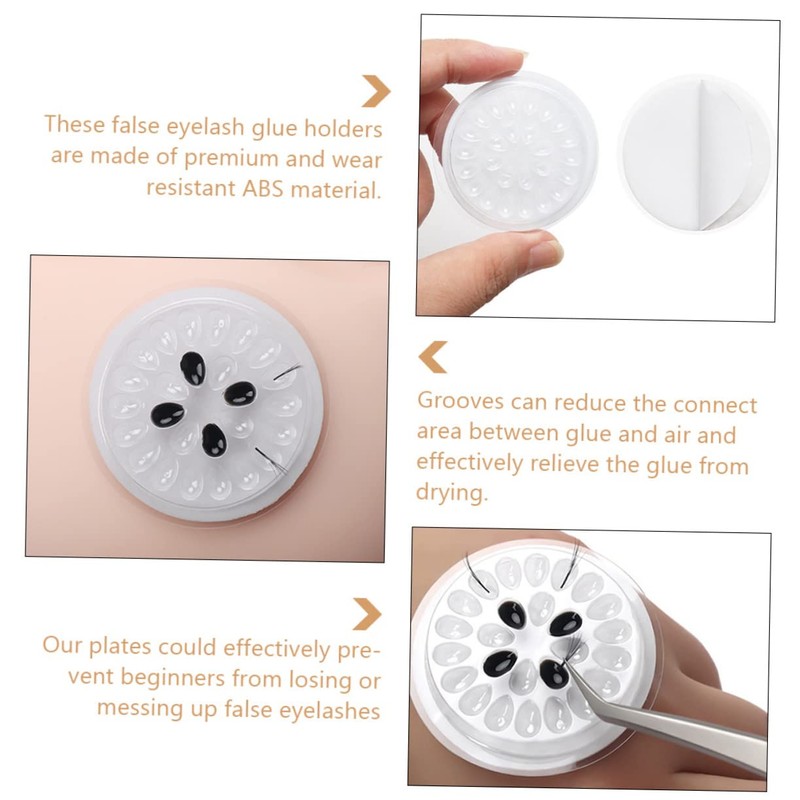 These false eyelash glue holders are made of premium and wear resistant ABS material.

Grooves can reduce the connect area between glue and air and effectively relieve the glue from drying.

Our plates could effectively prevent beginners from losing or messing up false eyelashes