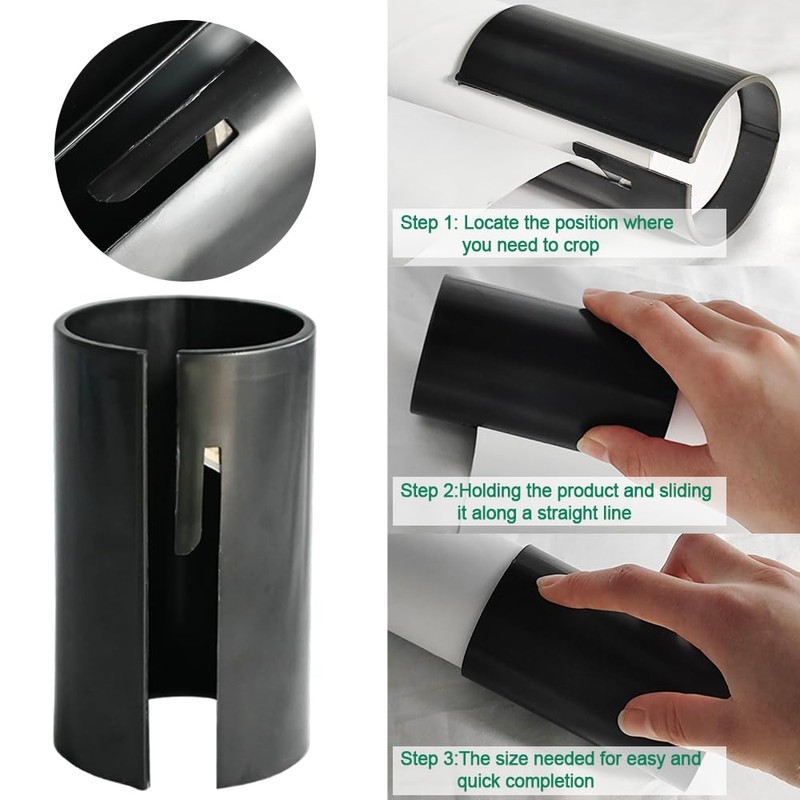 Step 1: Locate the position where you need to crop

Step 2:Holding the product and sliding it along a straight line

Step 3:The size needed for easy and quick completion