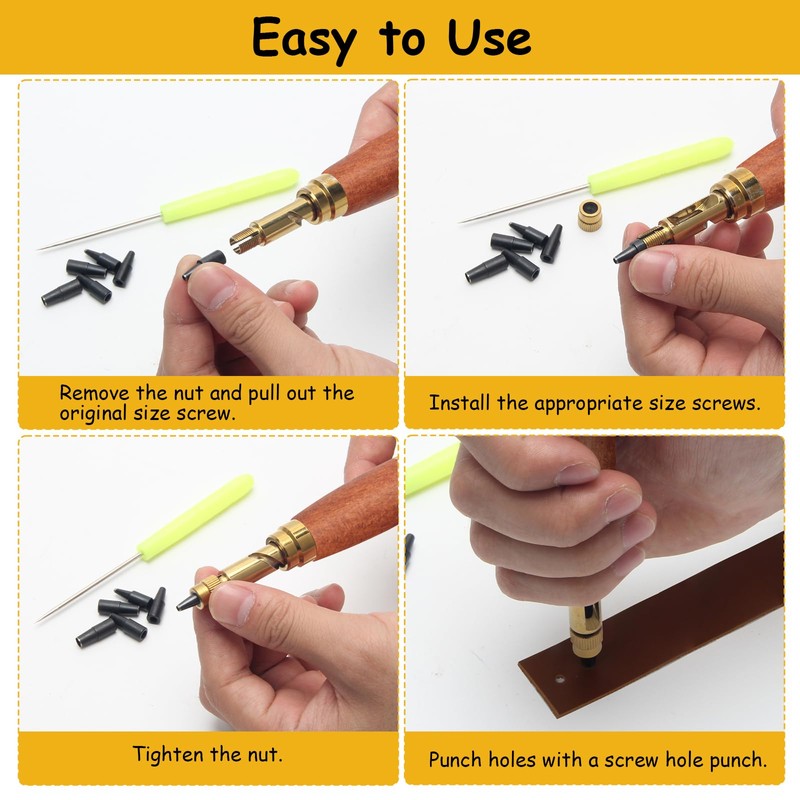 Easy to Use

Remove the nut and pull out the original size screw.

Install the appropriate size screws.

Tighten the nut.

Punch holes with a screw hole punch.