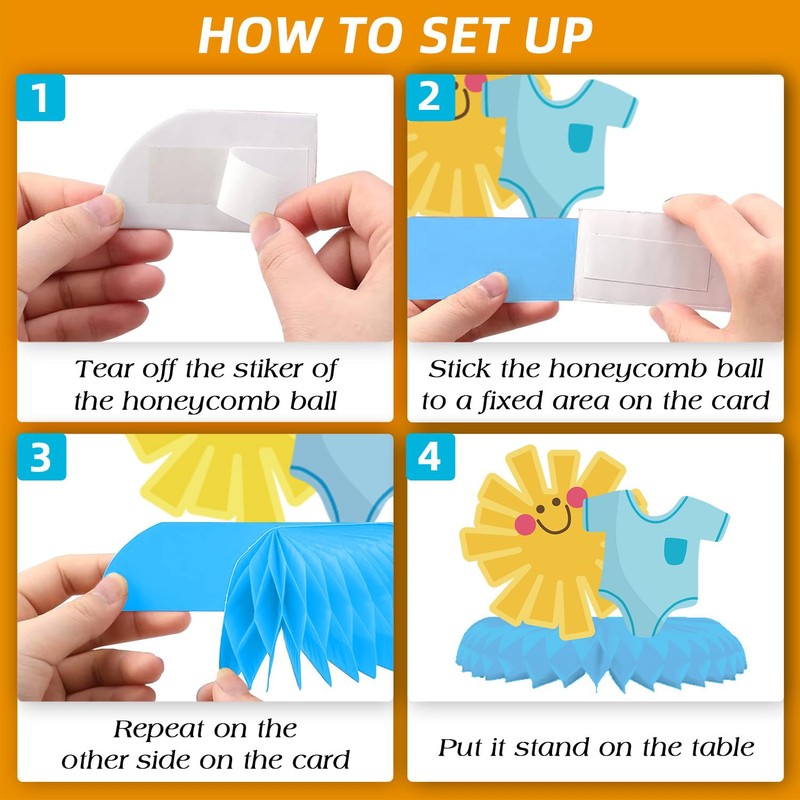 HOW TO SET UP

1

Tear off the stiker of the honeycomb ball

2

Stick the honeycomb ball to a fixed area on the card

3

Repeat on the other side on the card

4

Put it stand on the table