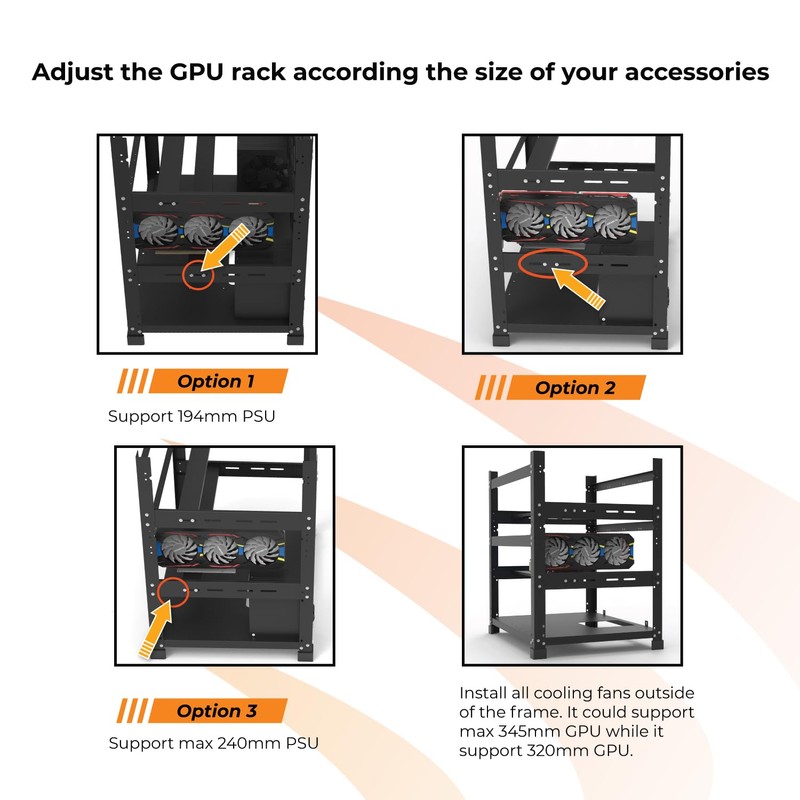 Adjust the GPU rack according the size of your accessories

Option 1

Support 194mm PSU

Option 2

Option 3

Support max 240mm PSU

Install all cooling fans outside of the frame. It could support max 345mm GPU while it support 320mm GPU.