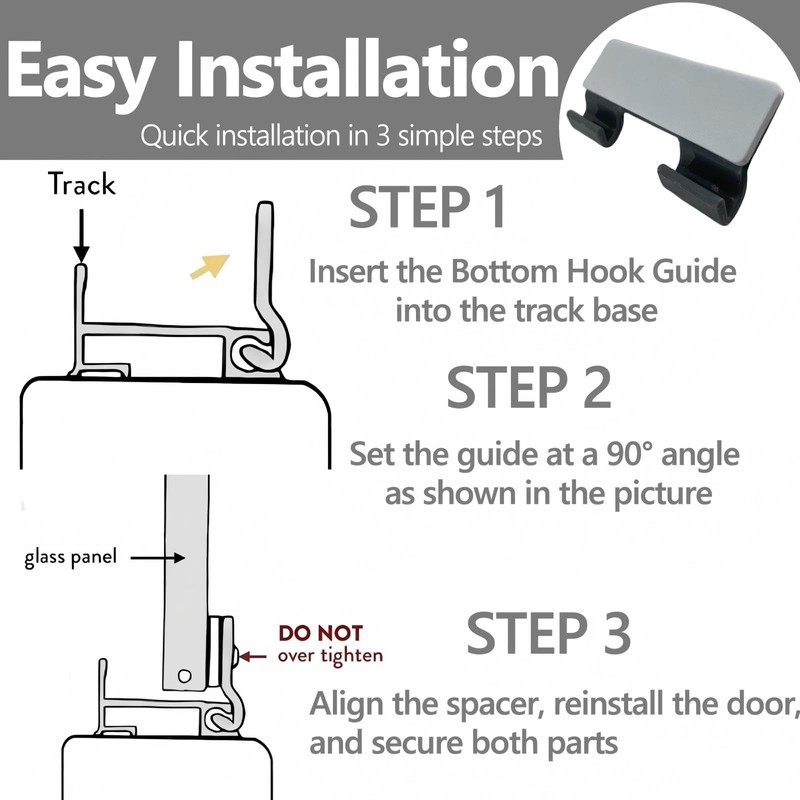 Easy Installation

Quick installation in 3 simple steps

Track

STEP 1

Insert the Bottom Hook Guide into the track base

STEP 2

Set the guide at a 90° angle as shown in the picture

glass panel

DO NOT over tighten

STEP 3

Align the spacer, reinstall the door, and secure both parts