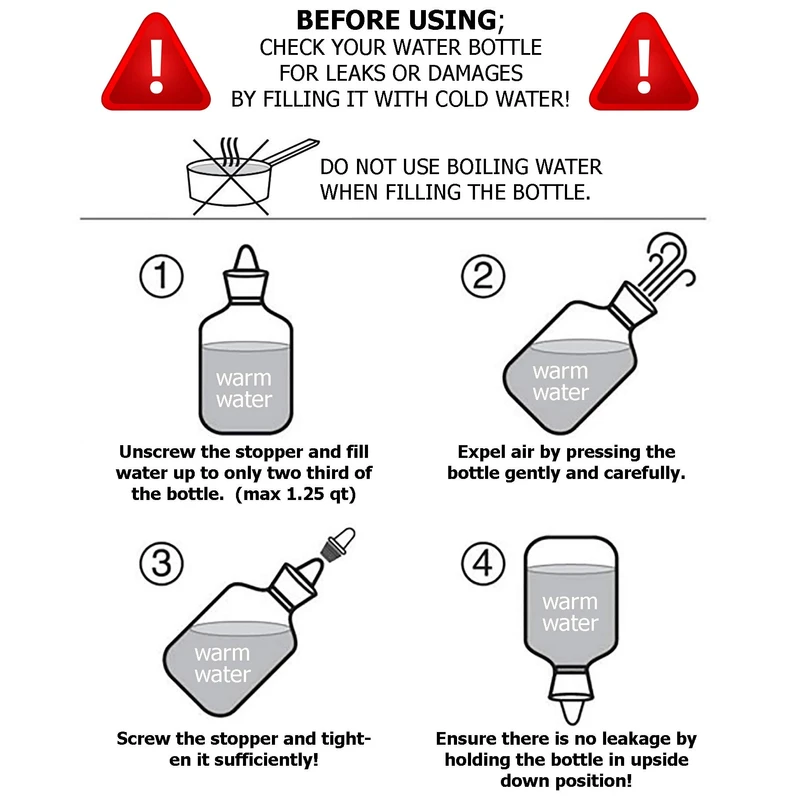 !

BEFORE USING;
CHECK YOUR WATER BOTTLE FOR LEAKS OR DAMAGES BY FILLING IT WITH COLD WATER!

!

DO NOT USE BOILING WATER WHEN FILLING THE BOTTLE.

1

warm water

Unscrew the stopper and fill water up to only two third of the bottle. (max 1.25 qt)

2

warm water

Expel air by pressing the bottle gently and carefully.

3

warm water

Screw the stopper and tighten it sufficiently!

4

warm water

Ensure there is no leakage by holding the bottle in upside down position!