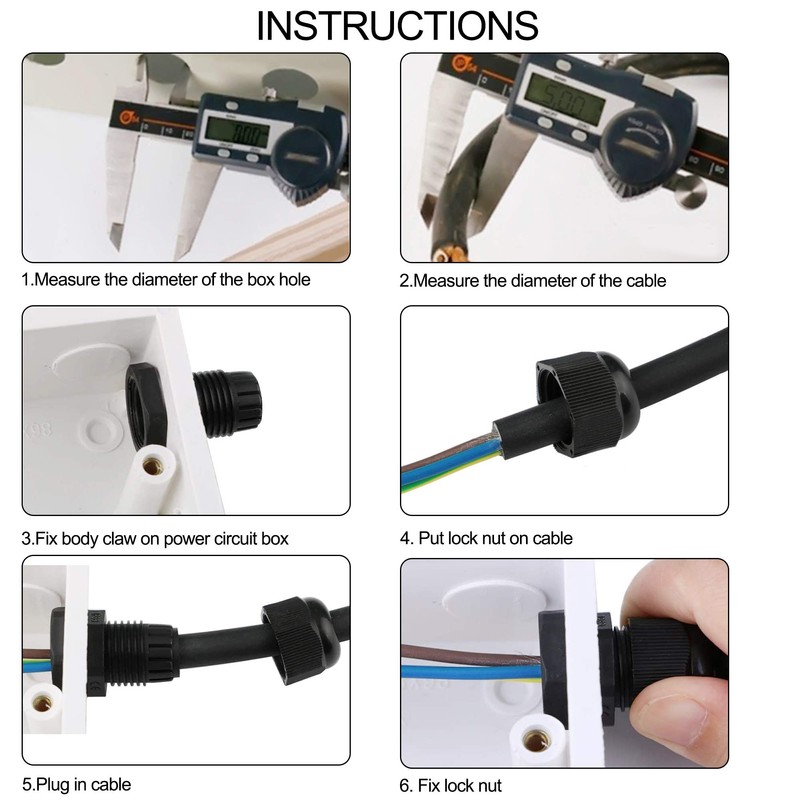 INSTRUCTIONS

0.00

1.Measure the diameter of the box hole

5.00

2.Measure the diameter of the cable

3.Fix body claw on power circuit box

4. Put lock nut on cable

5.Plug in cable

6. Fix lock nut