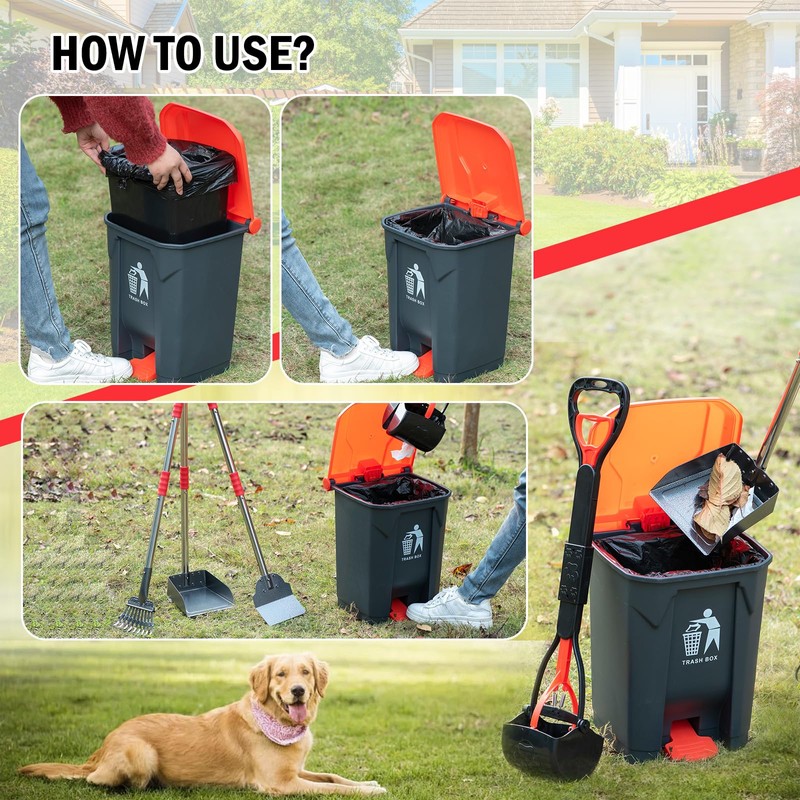 HOW TO USE?

TRASH BOX

TRASH BOX

TRASH BOX

TRASH BOX