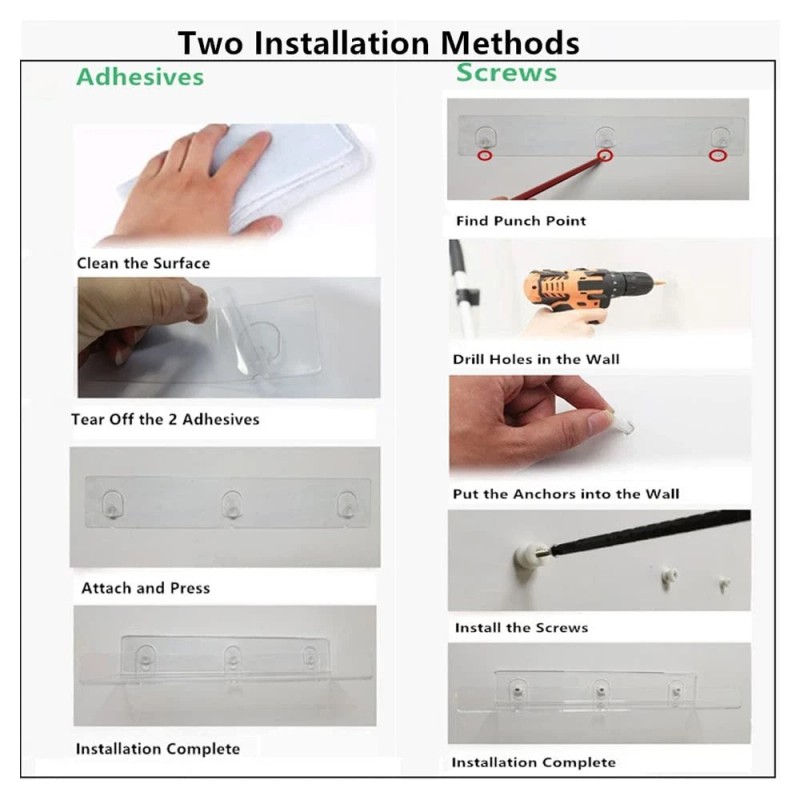 Two Installation Methods

Adhesives

Clean the Surface

Tear Off the 2 Adhesives

Attach and Press

Installation Complete

Screws

Find Punch Point

Drill Holes in the Wall

Put the Anchors into the Wall

Install the Screws

Installation Complete