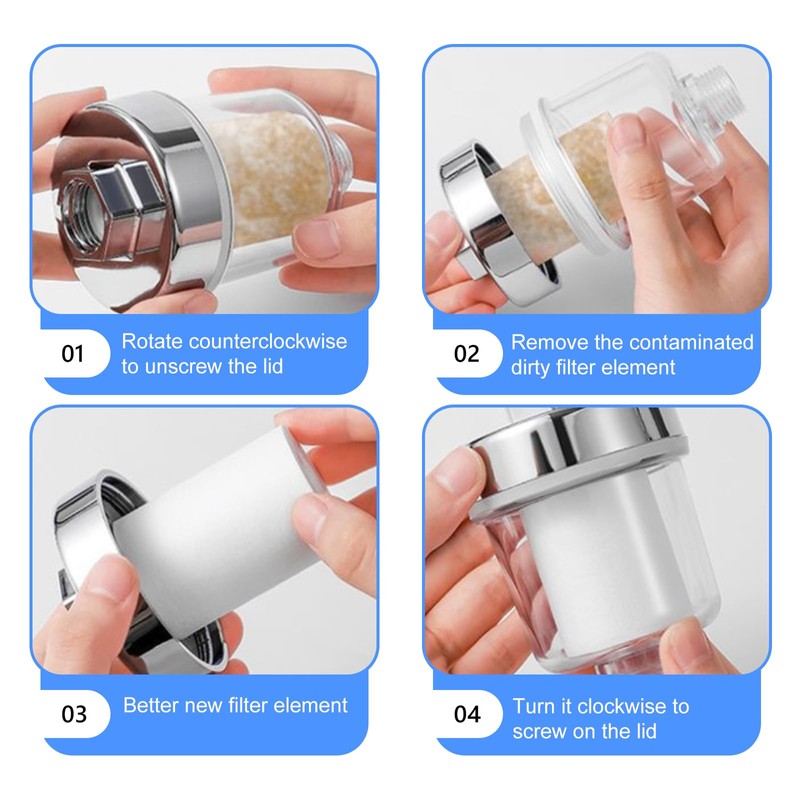 01 Rotate counterclockwise to unscrew the lid

02 Remove the contaminated dirty filter element

03 Better new filter element

04 Turn it clockwise to screw on the lid