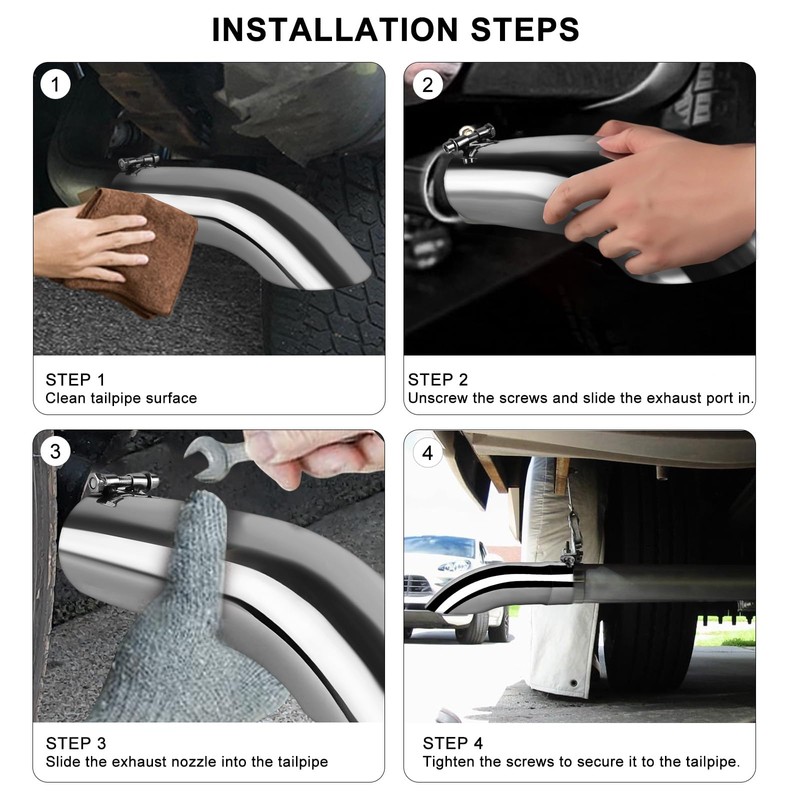 INSTALLATION STEPS

1

STEP 1
Clean tailpipe surface

2

STEP 2
Unscrew the screws and slide the exhaust port in.

3

STEP 3
Slide the exhaust nozzle into the tailpipe

4

STEP 4
Tighten the screws to secure it to the tailpipe.