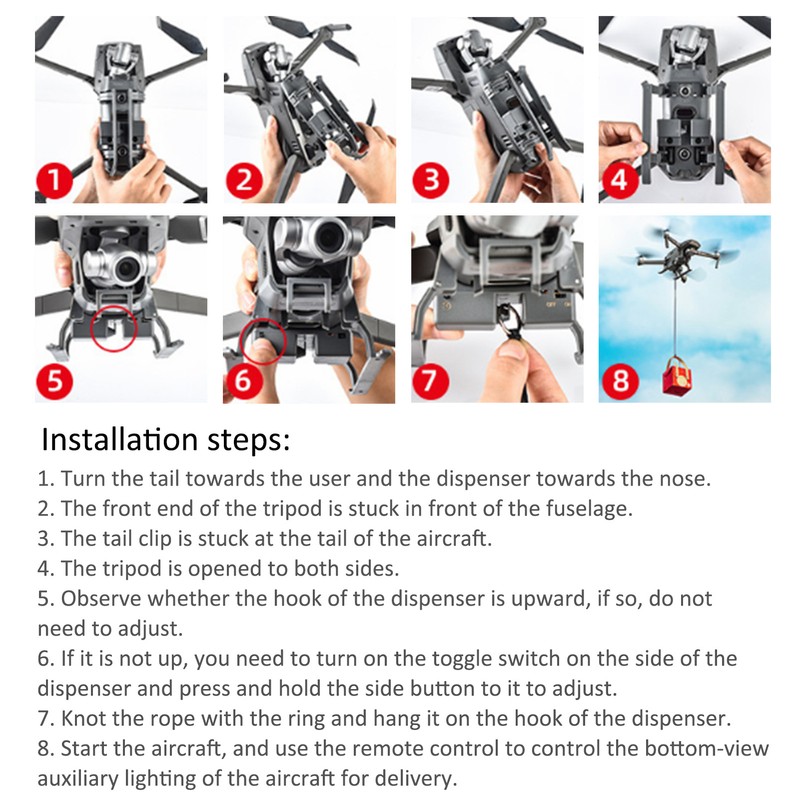 1

2

3

4

5

6

7

8

Installation steps:

1. Turn the tail towards the user and the dispenser towards the nose.
2. The front end of the tripod is stuck in front of the fuselage.
3. The tail clip is stuck at the tail of the aircraft.
4. The tripod is opened to both sides.
5. Observe whether the hook of the dispenser is upward, if so, do not need to adjust.
6. If it is not up, you need to turn on the toggle switch on the side of the dispenser and press and hold the side button to it to adjust.
7. Knot the rope with the ring and hang it on the hook of the dispenser.
8. Start the aircraft, and use the remote control to control the bottom-view auxiliary lighting of the aircraft for delivery.