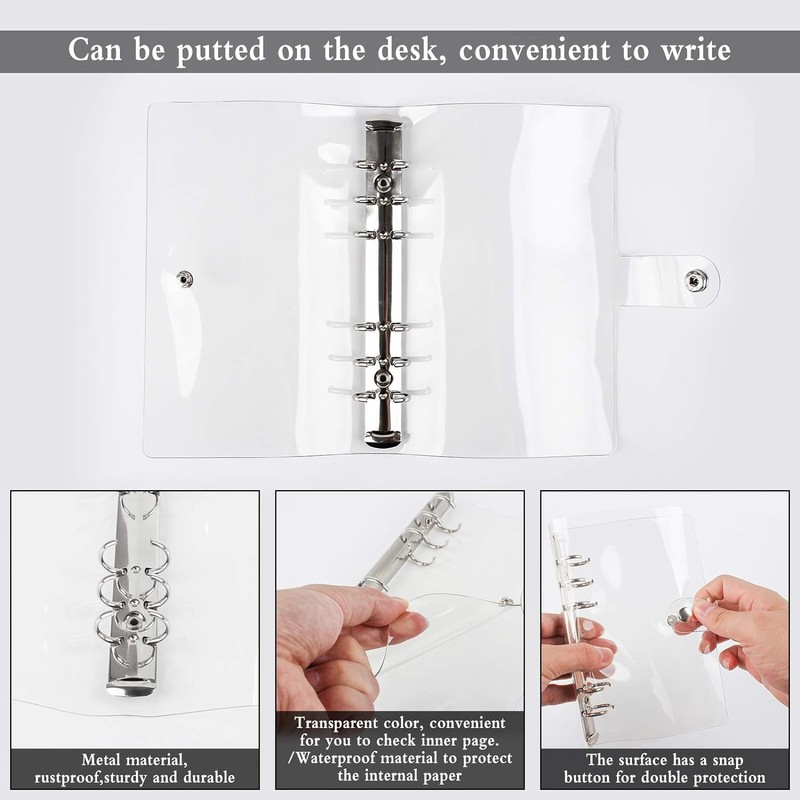 Can be putted on the desk, convenient to write

Metal material, rustproof,sturdy and durable

Transparent color, convenient for you to check inner page. /Waterproof material to protect the internal paper

The surface has a snap button for double protection