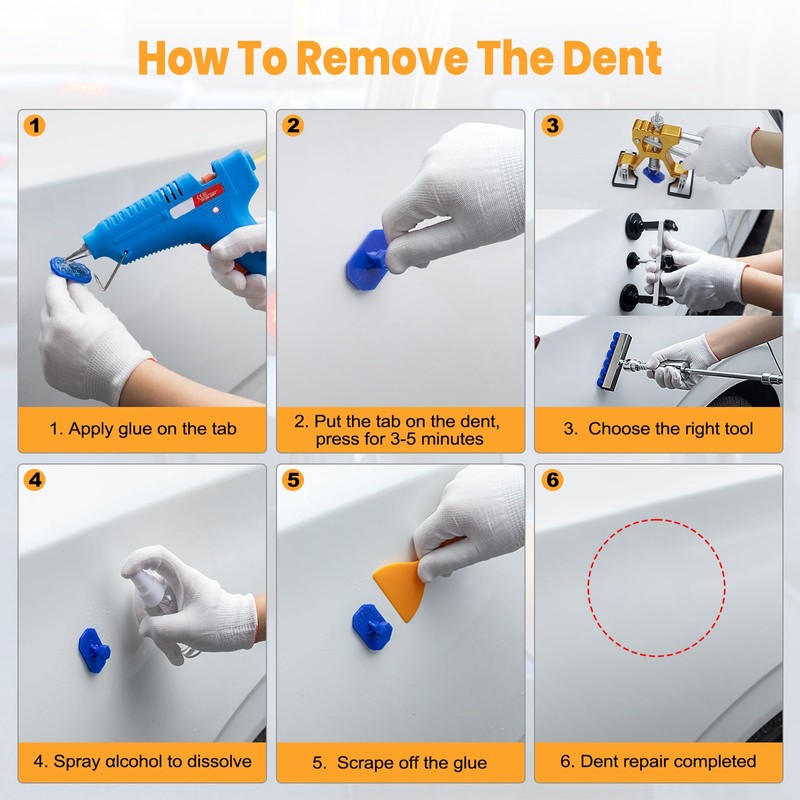 How To Remove The Dent

1

1. Apply glue on the tab

2

2. Put the tab on the dent, press for 3-5 minutes

3

3. Choose the right tool

4

4. Spray alcohol to dissolve

5

5. Scrape off the glue

6

6. Dent repair completed