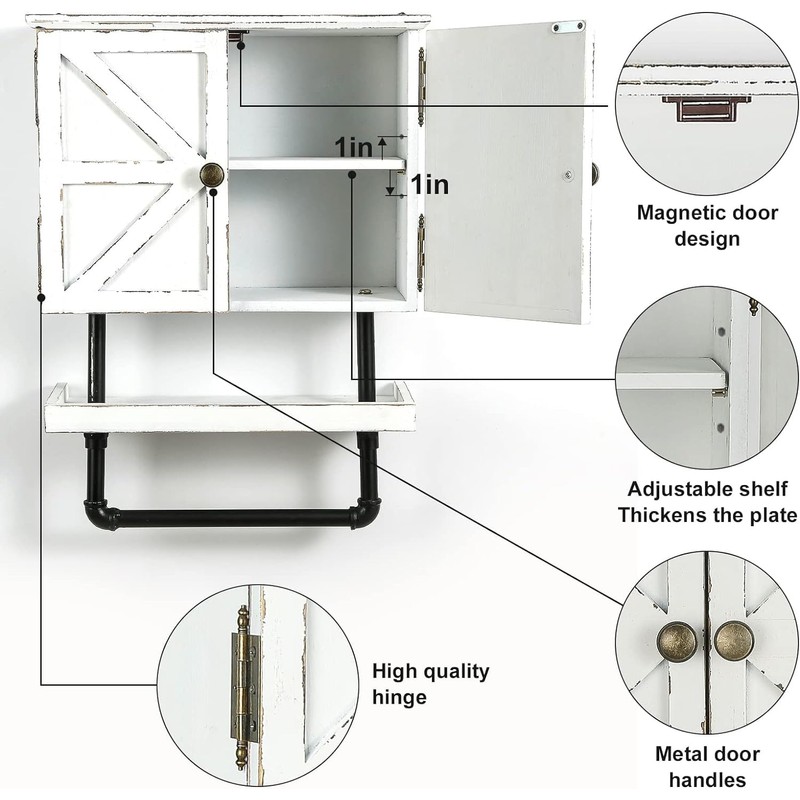 1in

1in

Magnetic door design

Adjustable shelf Thickens the plate

High quality hinge

Metal door handles