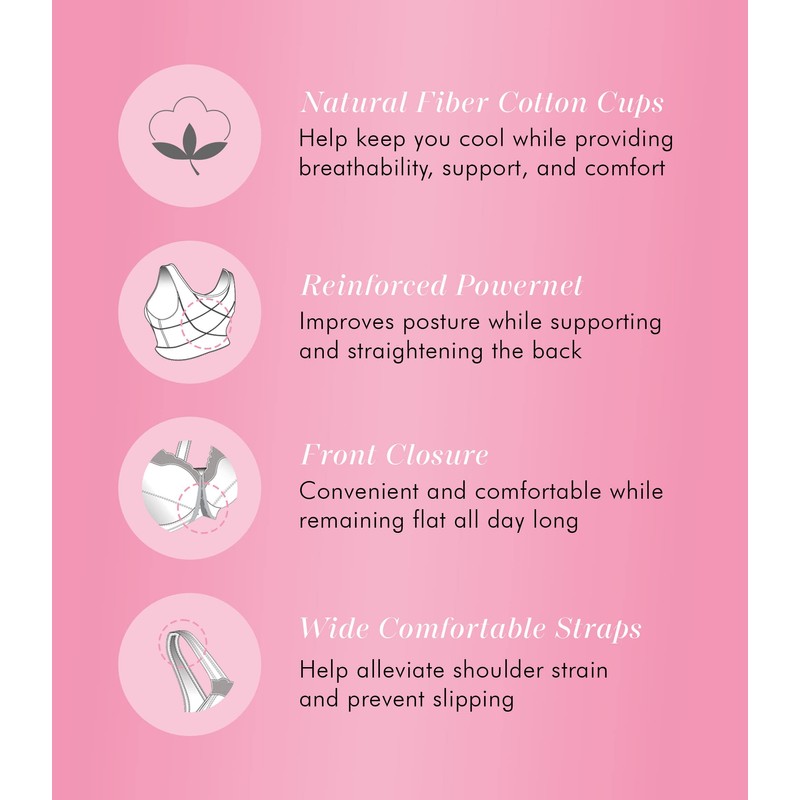 Natural Fiber Cotton Cups
Help keep you cool while providing breathability, support, and comfort

Reinforced Powernet
Improves posture while supporting and straightening the back

Front Closure
Convenient and comfortable while remaining flat all day long

Wide Comfortable Straps
Help alleviate shoulder strain and prevent slipping