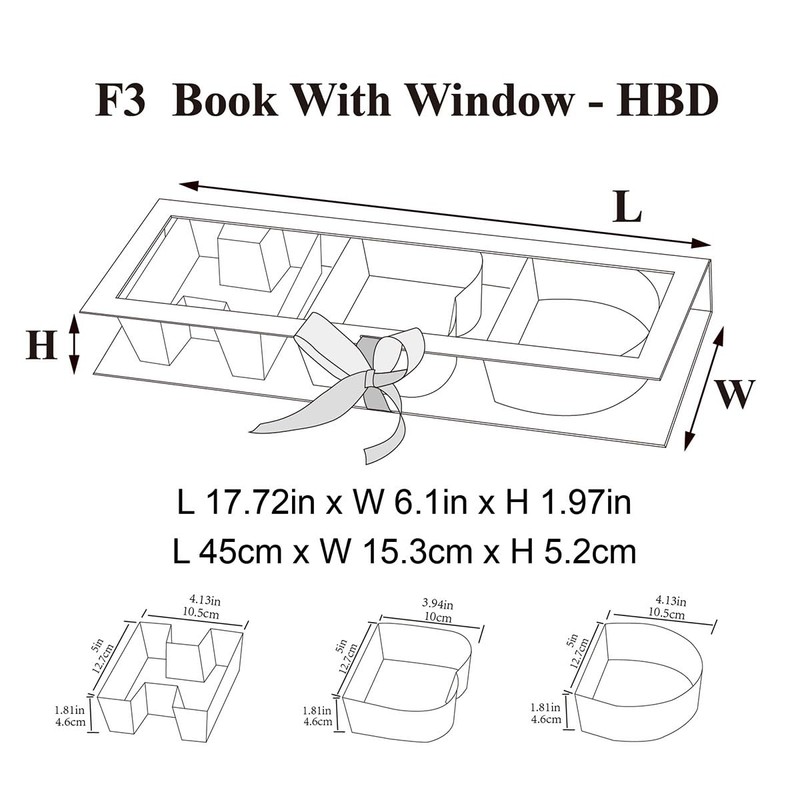 F3 Book With Window - HBD

L

H

W

L 17.72in x W 6.1in x H 1.97in
L 45cm x W 15.3cm x H 5.2cm

4.13in
10.5cm
5in
12.7cm
1.81in
4.6cm

3.94in
10cm
5in
12.7cm
1.81in
4.6cm

4.13in
10.5cm
5in
12.7cm
1.81in
4.6cm