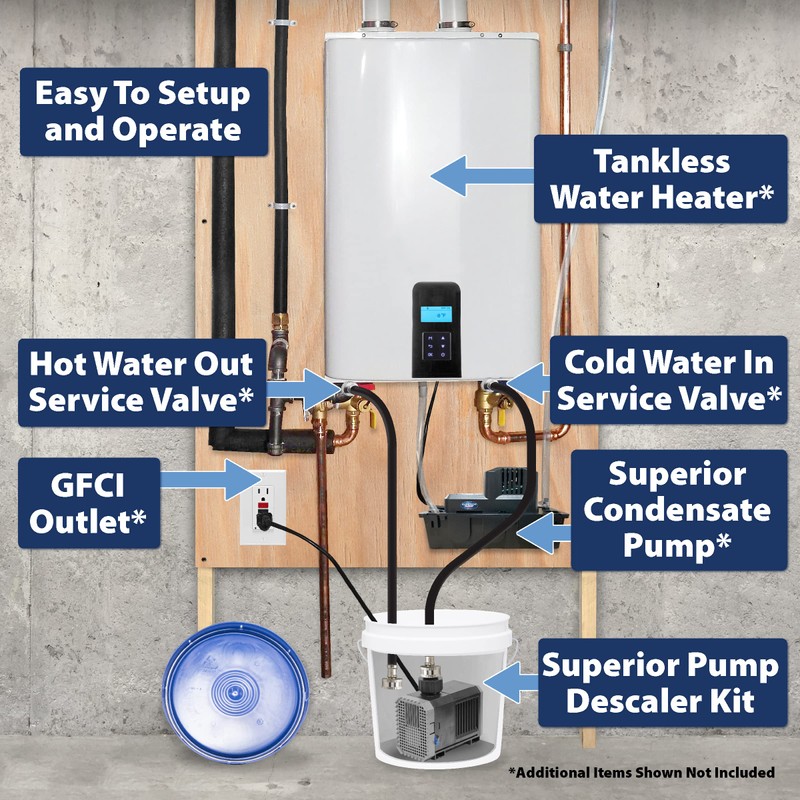 Easy To Setup and Operate

Tankless Water Heater*

Hot Water Out Service Valve*

Cold Water In Service Valve*

GFCI Outlet*

Superior Condensate Pump*

Superior Pump Descaler Kit

*Additional Items Shown Not Included