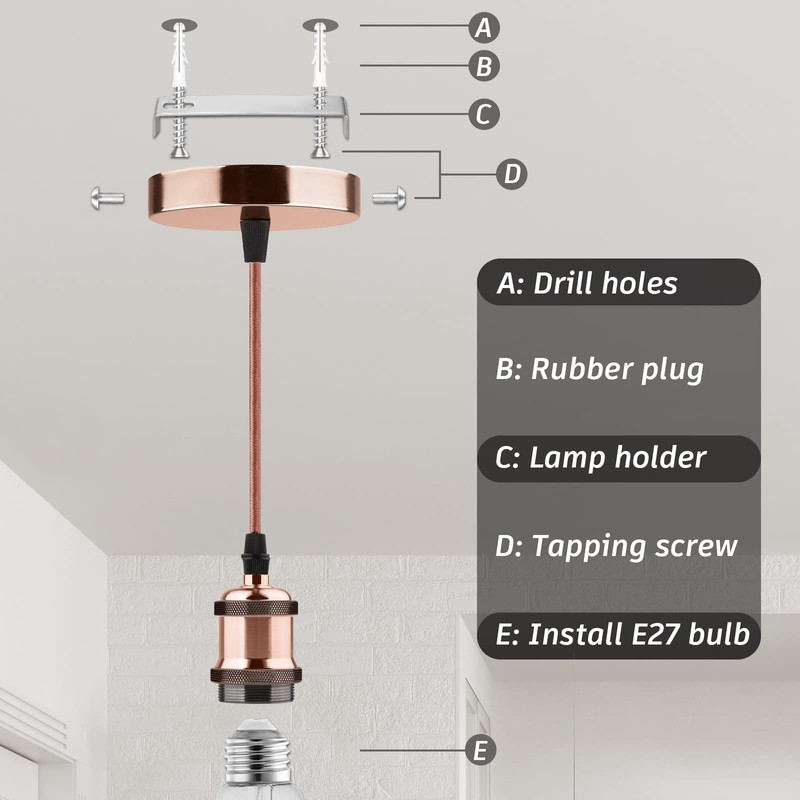 A
B
C
D

A: Drill holes

B: Rubber plug

C: Lamp holder

D: Tapping screw

E: Install E27 bulb

E