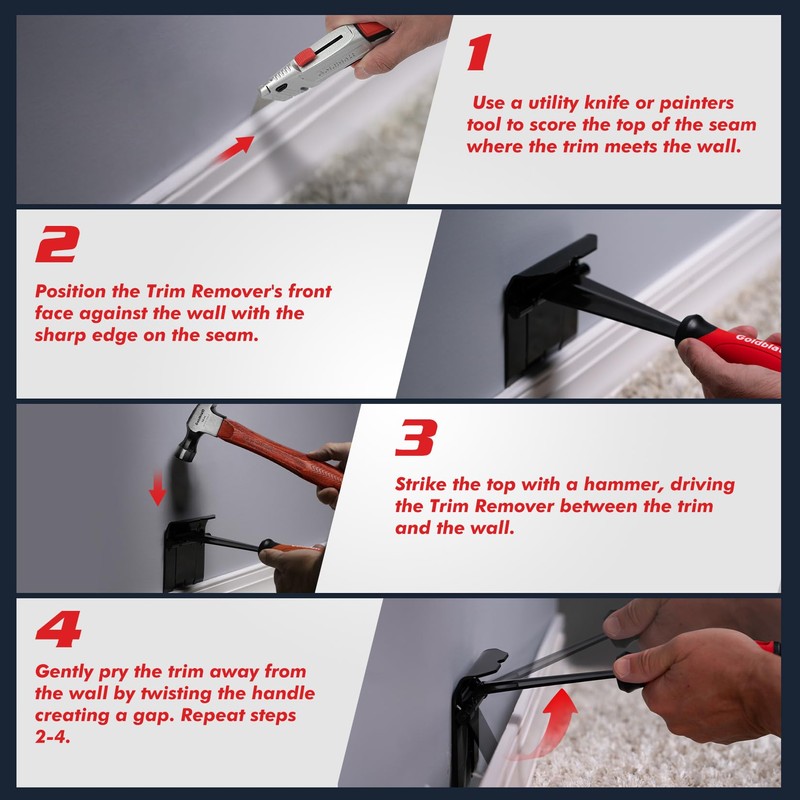 1

Use a utility knife or painters tool to score the top of the seam where the trim meets the wall.

2

Position the Trim Remover's front face against the wall with the sharp edge on the seam.

Goldblatt

3

Strike the top with a hammer, driving the Trim Remover between the trim and the wall.

4

Gently pry the trim away from the wall by twisting the handle creating a gap. Repeat steps 2-4.