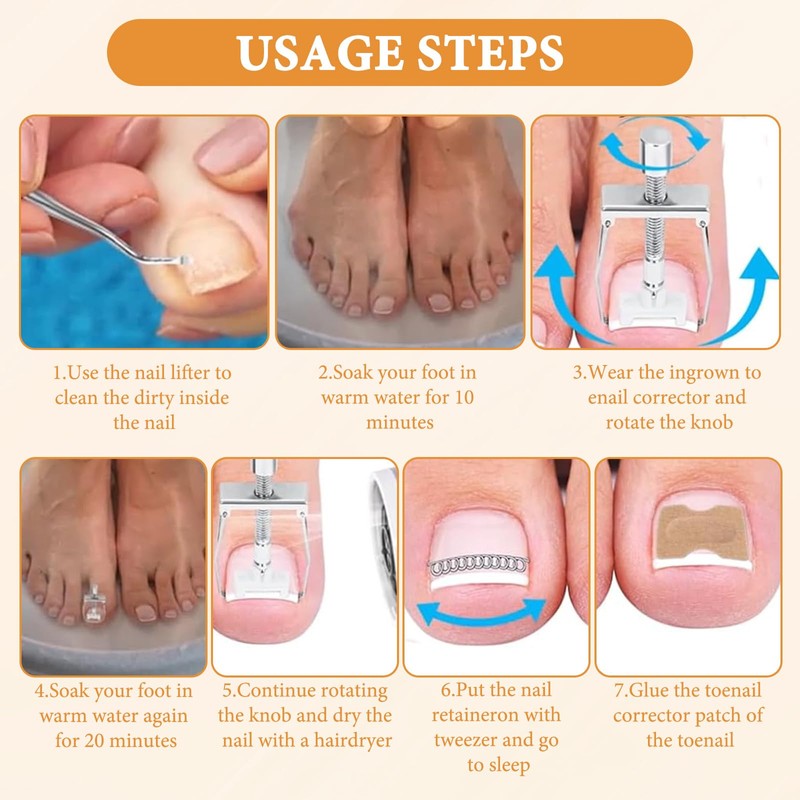 USAGE STEPS

1.Use the nail lifter to clean the dirty inside the nail

2.Soak your foot in warm water for 10 minutes

3.Wear the ingrown to enail corrector and rotate the knob

4.Soak your foot in warm water again for 20 minutes

5.Continue rotating the knob and dry the nail with a hairdryer

6.Put the nail retaineron with tweezer and go to sleep

7.Glue the toenail corrector patch of the toenail