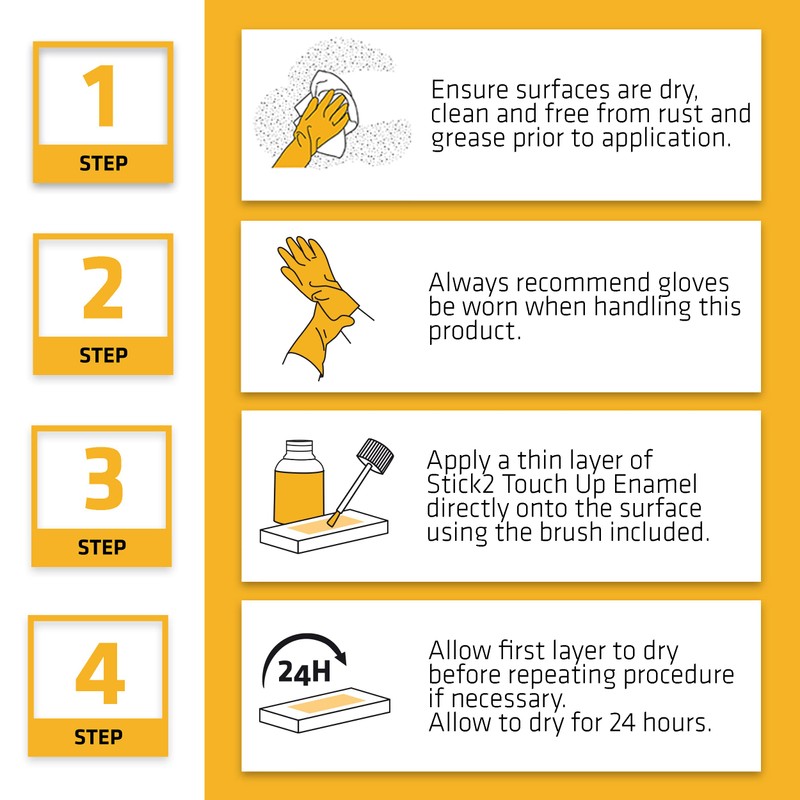 1
STEP

Ensure surfaces are dry, clean and free from rust and grease prior to application.

2
STEP

Always recommend gloves be worn when handling this product.

3
STEP

Apply a thin layer of Stick2 Touch Up Enamel directly onto the surface using the brush included.

4
STEP

24H

Allow first layer to dry before repeating procedure if necessary.
Allow to dry for 24 hours.