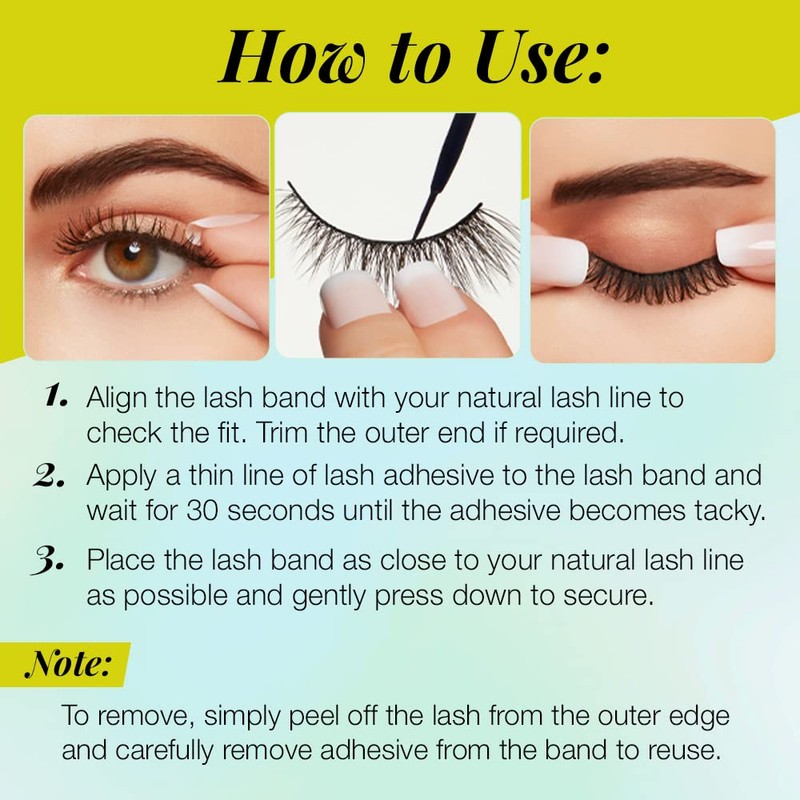 How to Use:

1. Align the lash band with your natural lash line to check the fit. Trim the outer end if required.

2. Apply a thin line of lash adhesive to the lash band and wait for 30 seconds until the adhesive becomes tacky.

3. Place the lash band as close to your natural lash line as possible and gently press down to secure.

Note:

To remove, simply peel off the lash from the outer edge and carefully remove adhesive from the band to reuse.