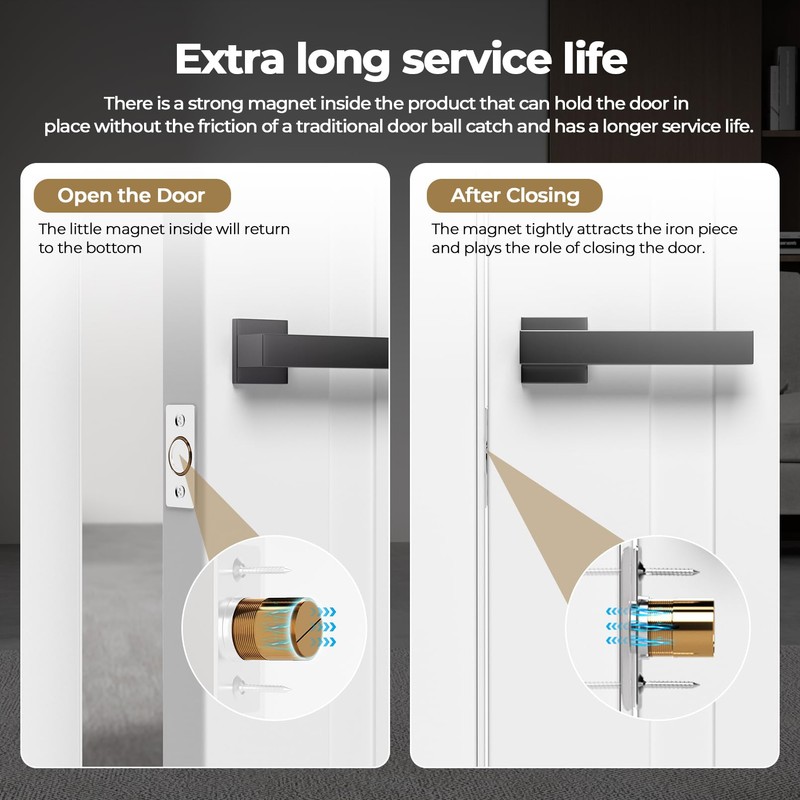 Extra long service life

There is a strong magnet inside the product that can hold the door in place without the friction of a traditional door ball catch and has a longer service life.

Open the Door

The little magnet inside will return to the bottom

After Closing

The magnet tightly attracts the iron piece and plays the role of closing the door.