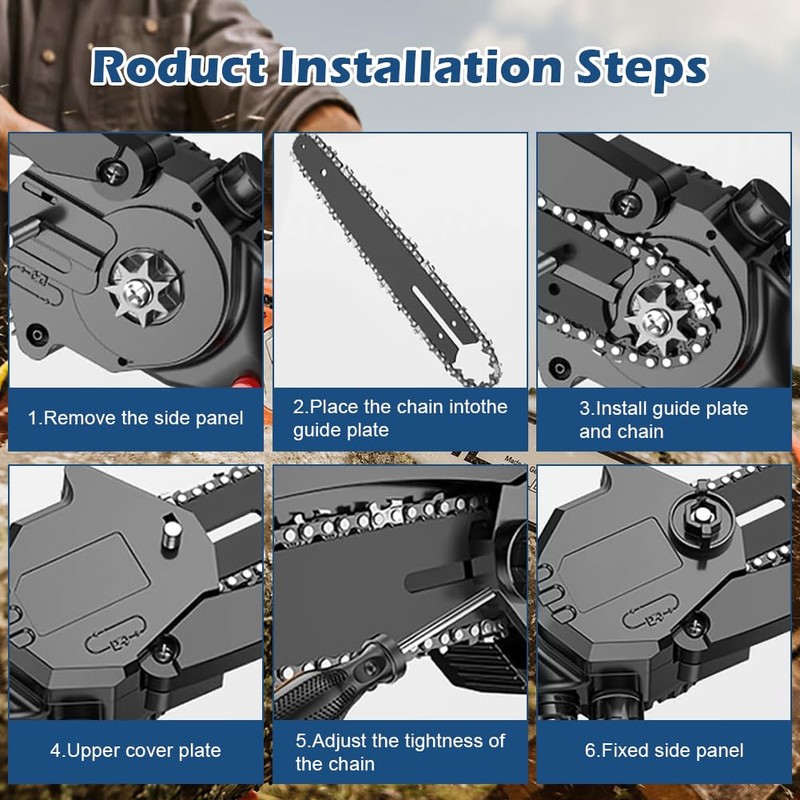 Roduct Installation Steps

1.Remove the side panel

2.Place the chain intothe guide plate

3.Install guide plate and chain

4.Upper cover plate

5.Adjust the tightness of the chain

6.Fixed side panel