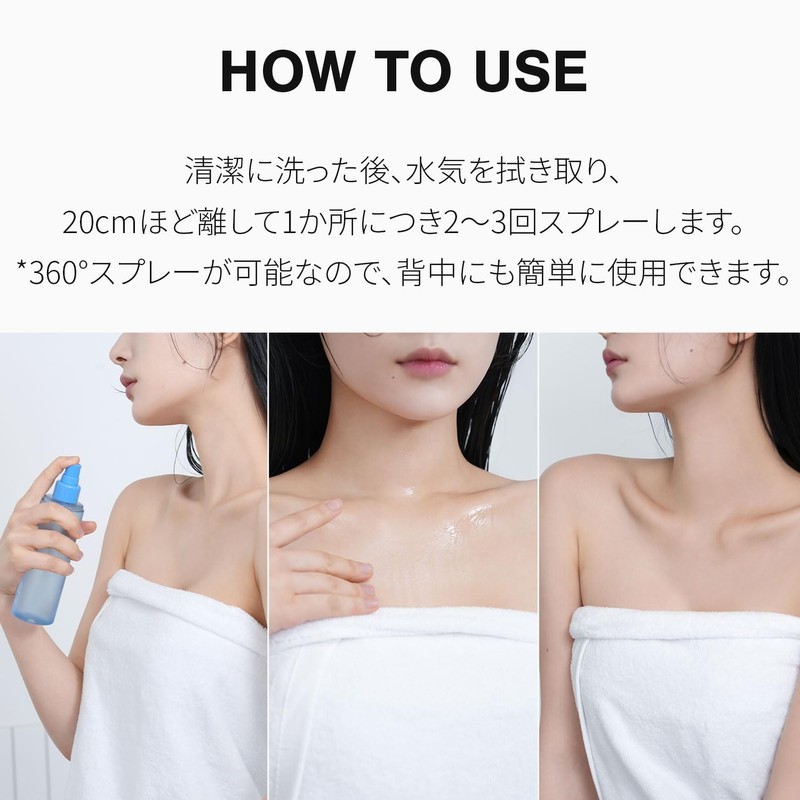 HOW TO USE

清潔に洗った後、水気を拭き取り、
20cmほど離して1か所につき2〜3回スプレーします。
*360°スプレーが可能なので、背中にも簡単に使用できます。