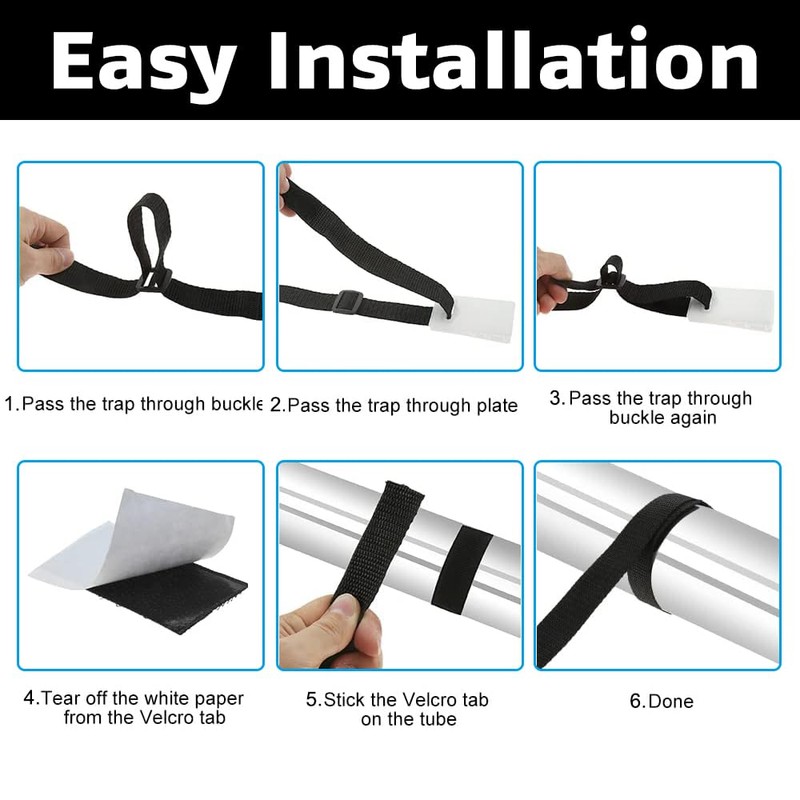 Easy Installation

1.Pass the trap through buckle

2.Pass the trap through plate

3.Pass the trap through buckle again

4.Tear off the white paper from the Velcro tab

5.Stick the Velcro tab on the tube

6.Done