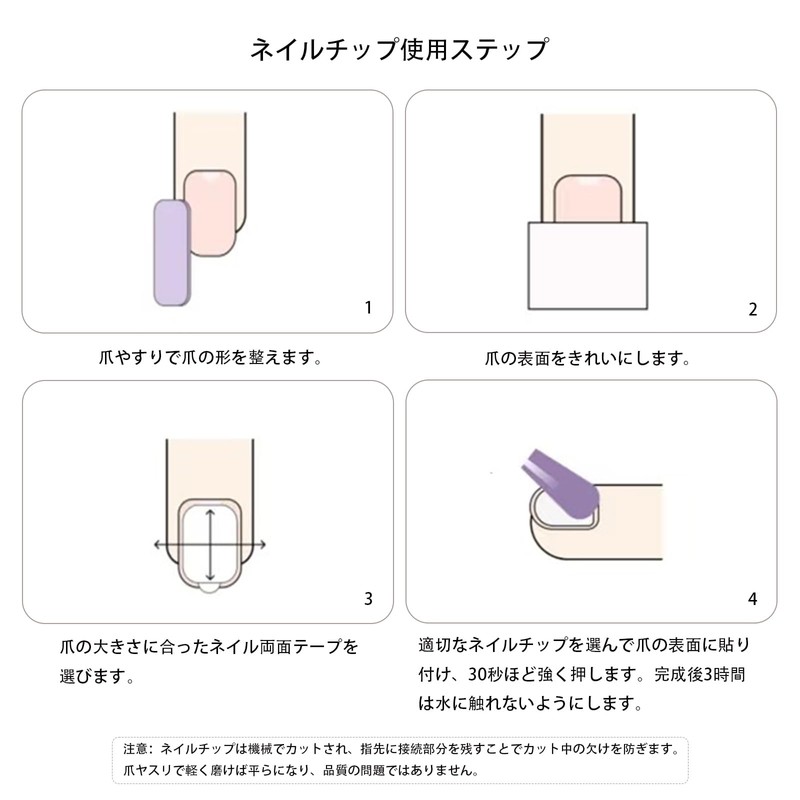 ネイルチップ使用ステップ

1

爪やすりで爪の形を整えます。

2

爪の表面をきれいにします。

3

爪の大きさに合ったネイル両面テープを選びます。

4

適切なネイルチップを選んで爪の表面に貼り付け、30秒ほど強く押します。完成後3時間は水に触れないようにします。

注意：ネイルチップは機械でカットされ、指先に接続部分を残すことでカット中の欠けを防ぎます。爪ヤスリで軽く磨けば平らになり、品質の問題ではありません。