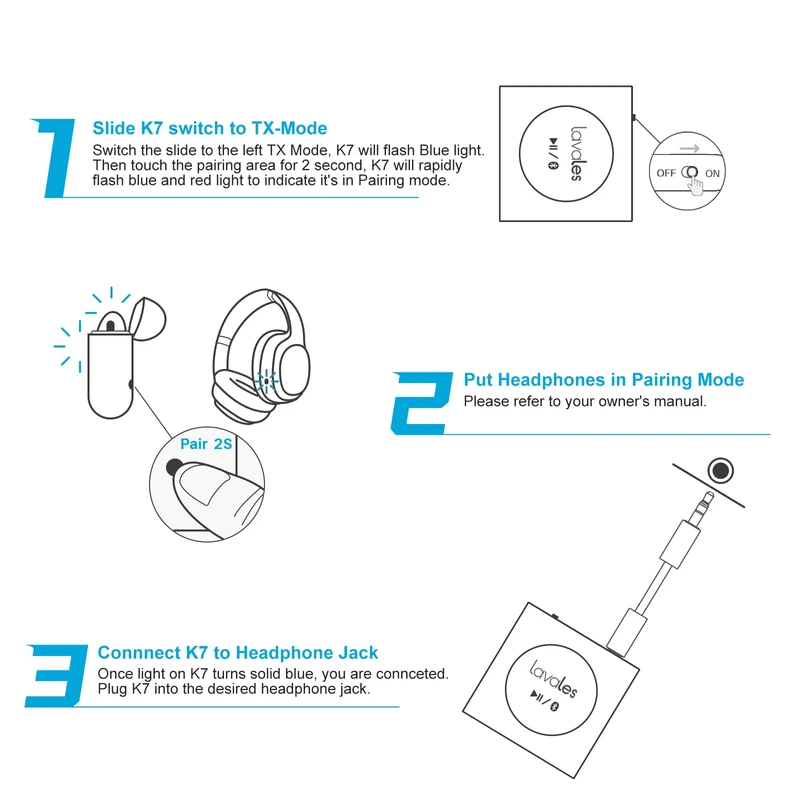 1

Slide K7 switch to TX-Mode

Switch the slide to the left TX Mode, K7 will flash Blue light. Then touch the pairing area for 2 second, K7 will rapidly flash blue and red light to indicate it's in Pairing mode.

lavales

OFF ON

Pair 2S

2

Put Headphones in Pairing Mode

Please refer to your owner's manual.

3

Connnect K7 to Headphone Jack

Once light on K7 turns solid blue, you are connceted. Plug K7 into the desired headphone jack.

lavales