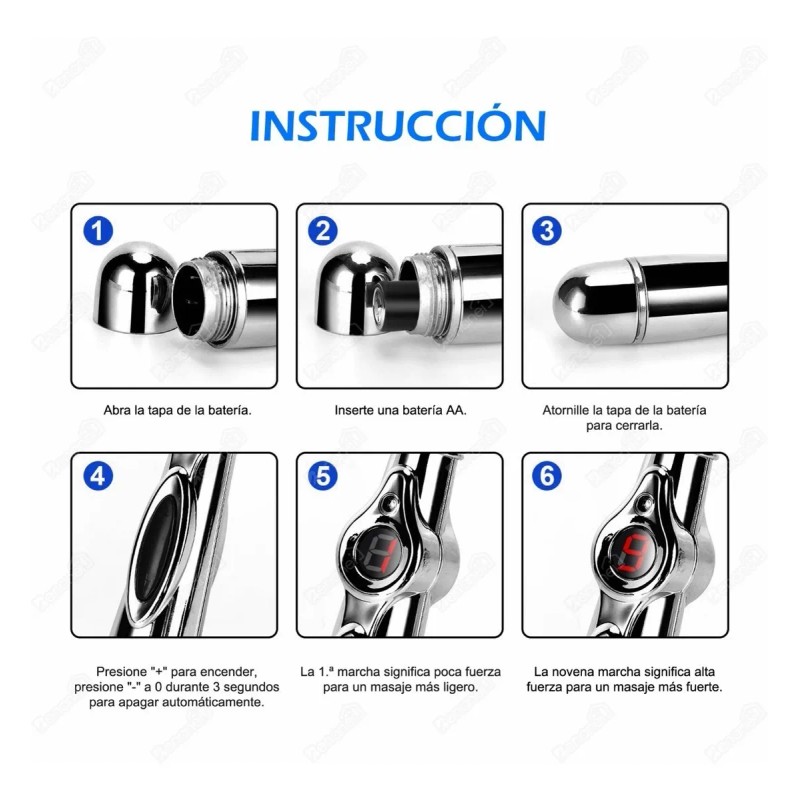 INSTRUCCIÓN

1

Abra la tapa de la batería.

2

Inserte una batería AA.

3

Atornille la tapa de la batería para cerrarla.

4

Presione "+" para encender, presione "-" a 0 durante 3 segundos para apagar automáticamente.

5

1

La 1.ª marcha significa poca fuerza para un masaje más ligero.

6

9

La novena marcha significa alta fuerza para un masaje más fuerte.