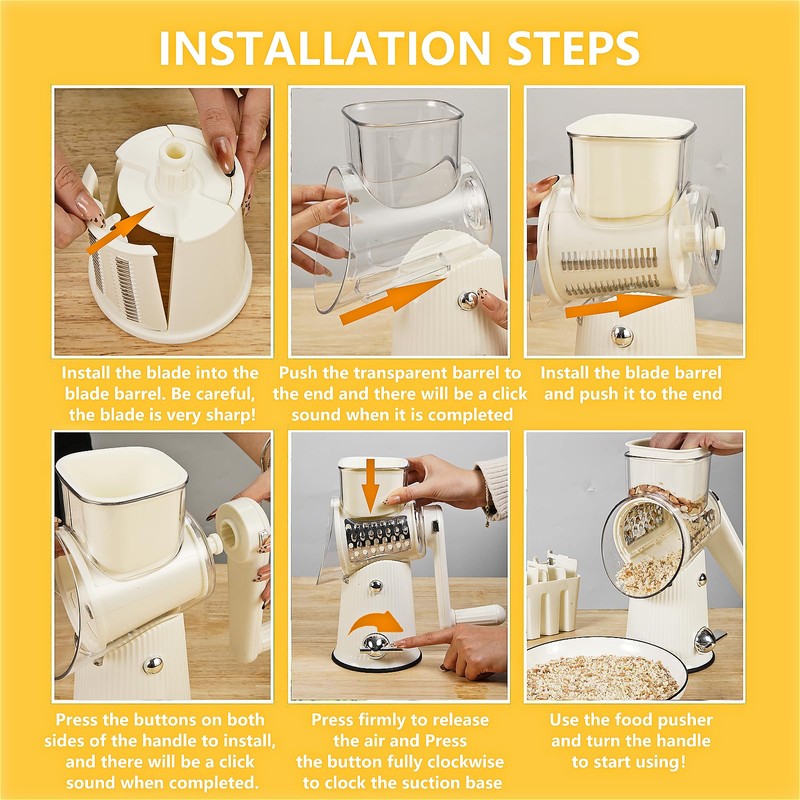 INSTALLATION STEPS

Install the blade into the blade barrel. Be careful, the blade is very sharp!

Push the transparent barrel to the end and there will be a click sound when it is completed

Install the blade barrel and push it to the end

Press the buttons on both sides of the handle to install, and there will be a click sound when completed.

Press firmly to release the air and Press the button fully clockwise to clock the suction base

Use the food pusher and turn the handle to start using!