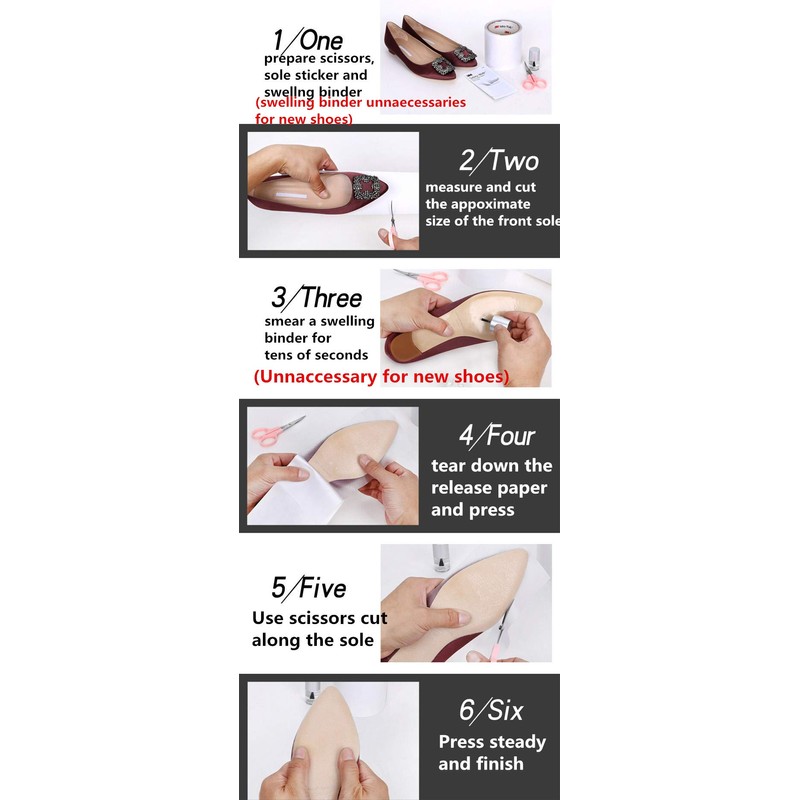 1/One
prepare scissors, sole sticker and swellng binder
(swelling binder unnaecessaries for new shoes)

2/Two
measure and cut the appoximate size of the front sole

3/Three
smear a swelling binder for tens of seconds
(Unnaccessary for new shoes)

4/Four
tear down the release paper and press

5/Five
Use scissors cut along the sole

6/Six
Press steady and finish