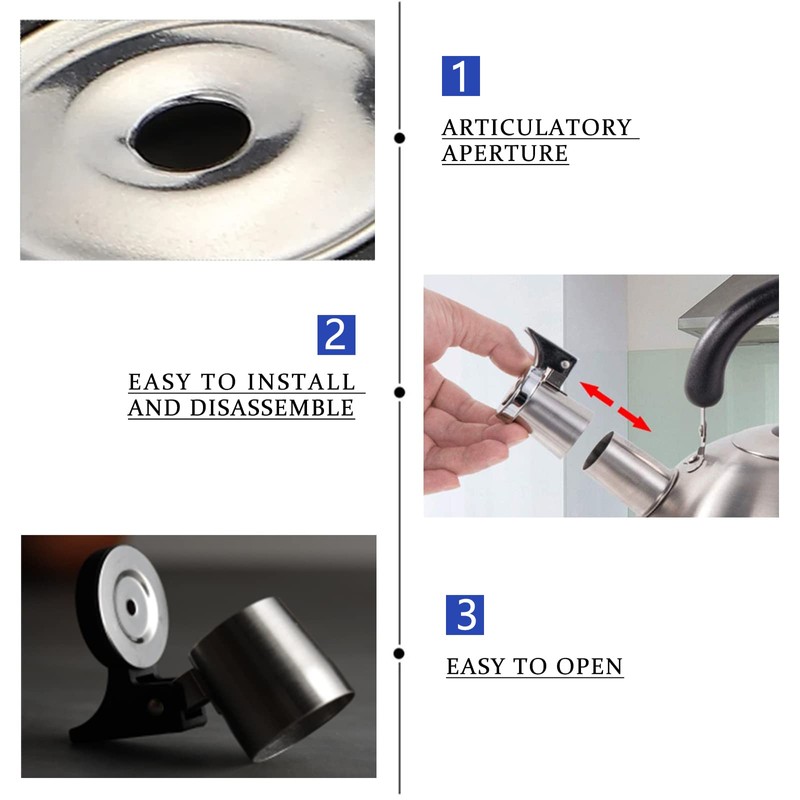 1

ARTICULATORY APERTURE

2

EASY TO INSTALL AND DISASSEMBLE

3

EASY TO OPEN