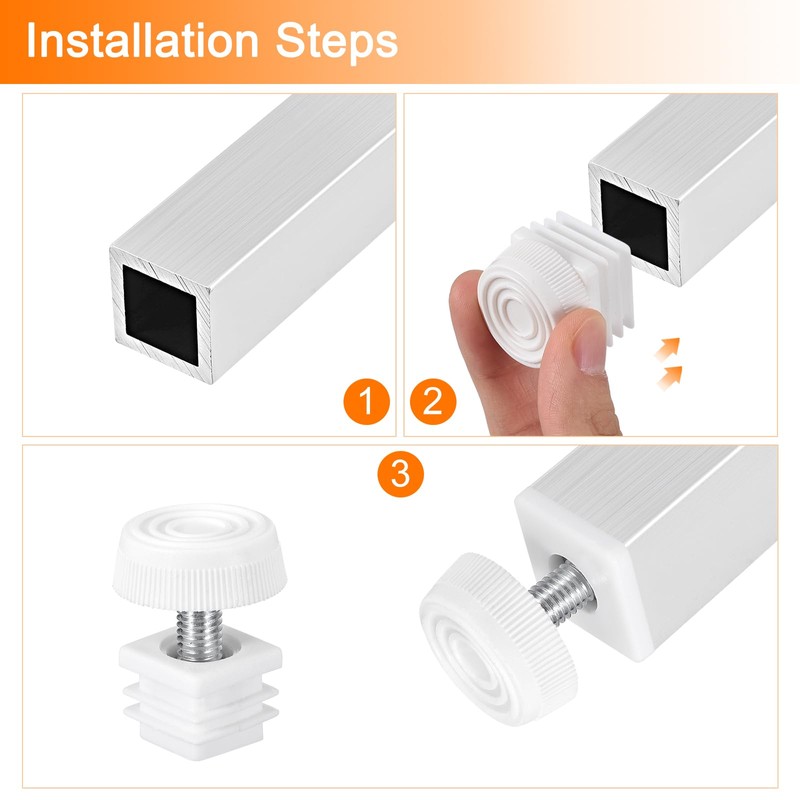 Installation Steps

1

2

3