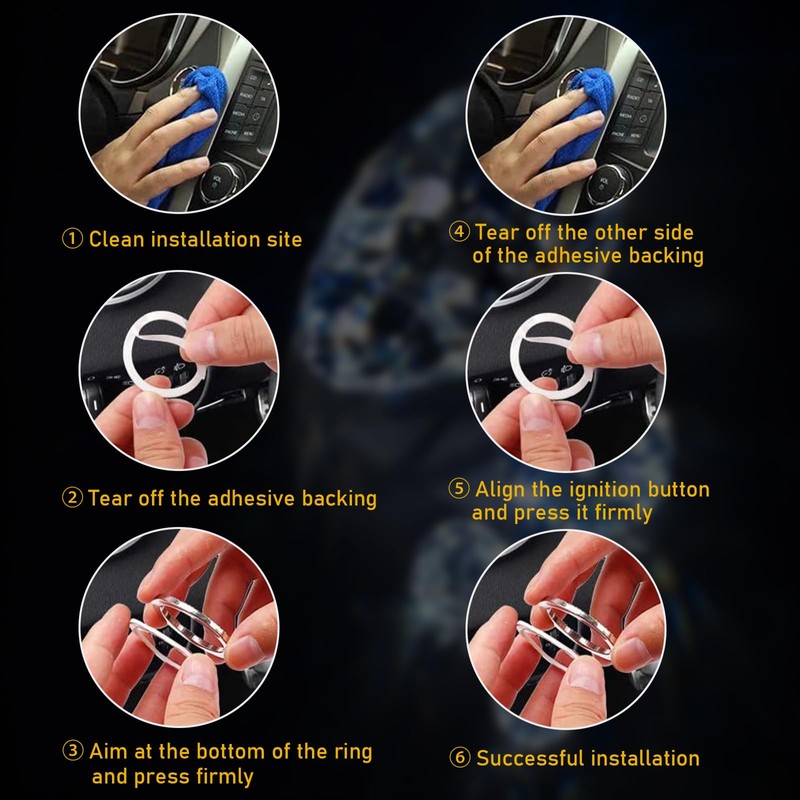 ① Clean installation site

② Tear off the adhesive backing

③ Aim at the bottom of the ring and press firmly

④ Tear off the other side of the adhesive backing

⑤ Align the ignition button and press it firmly

⑥ Successful installation