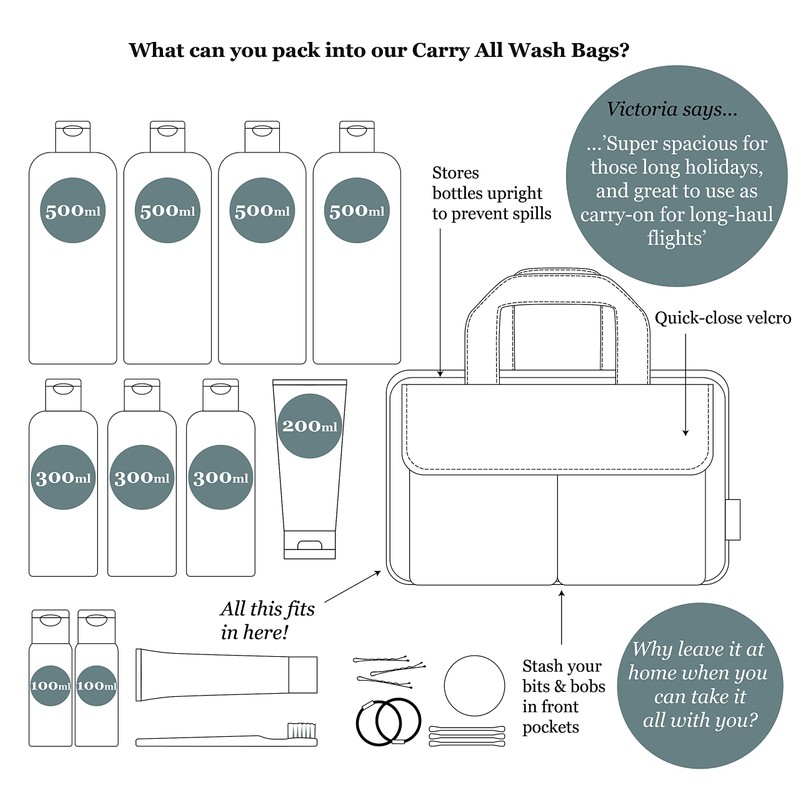 What can you pack into our Carry All Wash Bags?

500ml

500ml

500ml

500ml

Stores bottles upright to prevent spills

Victoria says...

...'Super spacious for those long holidays, and great to use as carry-on for long-haul flights'

Quick-close velcro

300ml

300ml

300ml

200ml

All this fits in here!

100ml

100ml

Stash your bits & bobs in front pockets

Why leave it at home when you can take it all with you?