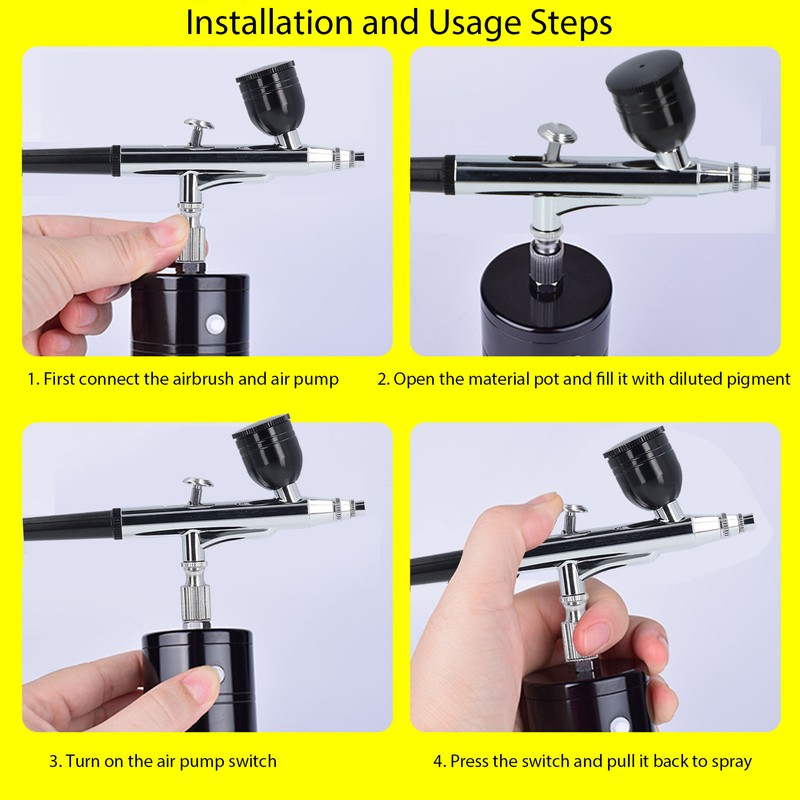 Installation and Usage Steps

1. First connect the airbrush and air pump

2. Open the material pot and fill it with diluted pigment

3. Turn on the air pump switch

4. Press the switch and pull it back to spray