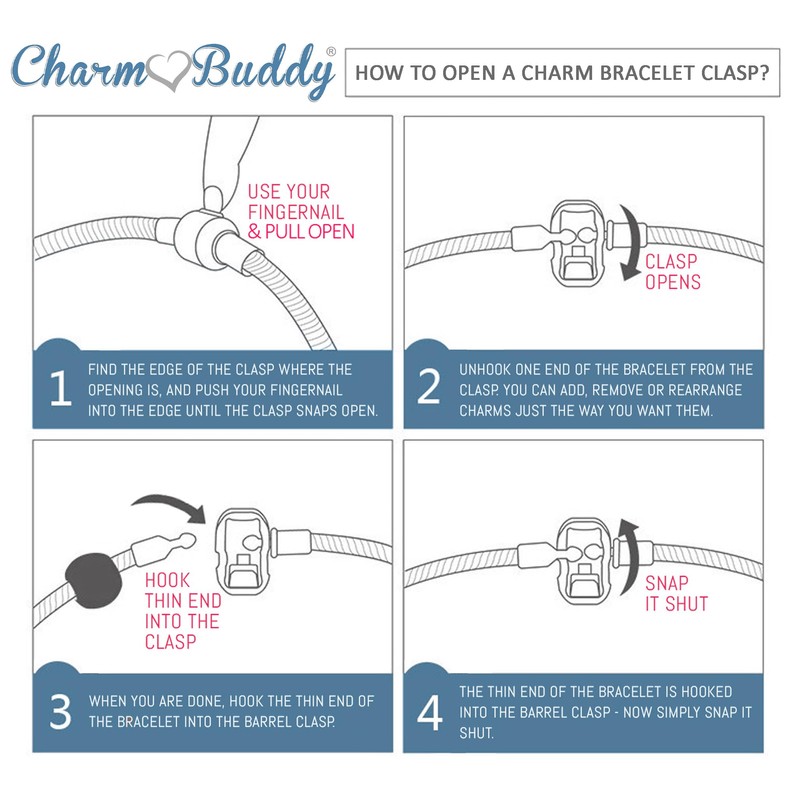 Charm Buddy®

HOW TO OPEN A CHARM BRACELET CLASP?

USE YOUR FINGERNAIL & PULL OPEN

1 FIND THE EDGE OF THE CLASP WHERE THE OPENING IS, AND PUSH YOUR FINGERNAIL INTO THE EDGE UNTIL THE CLASP SNAPS OPEN.

CLASP OPENS

2 UNHOOK ONE END OF THE BRACELET FROM THE CLASP. YOU CAN ADD, REMOVE OR REARRANGE CHARMS JUST THE WAY YOU WANT THEM.

HOOK THIN END INTO THE CLASP

3 WHEN YOU ARE DONE, HOOK THE THIN END OF THE BRACELET INTO THE BARREL CLASP.

SNAP IT SHUT

4 THE THIN END OF THE BRACELET IS HOOKED INTO THE BARREL CLASP - NOW SIMPLY SNAP IT SHUT.