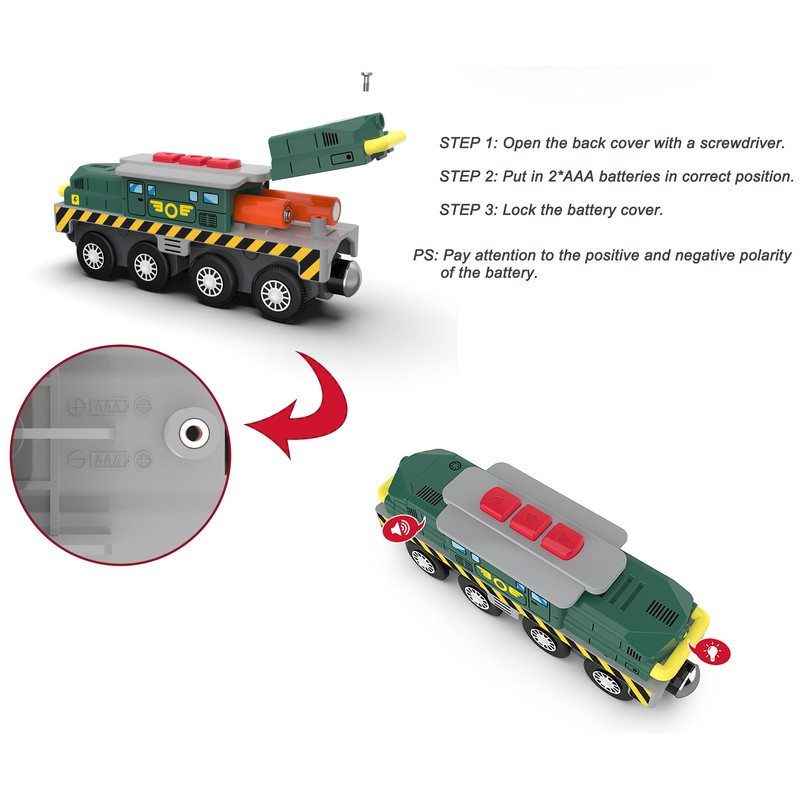 STEP 1: Open the back cover with a screwdriver.

STEP 2: Put in 2*AAA batteries in correct position.

STEP 3: Lock the battery cover.

PS: Pay attention to the positive and negative polarity of the battery.

AAA

AAA