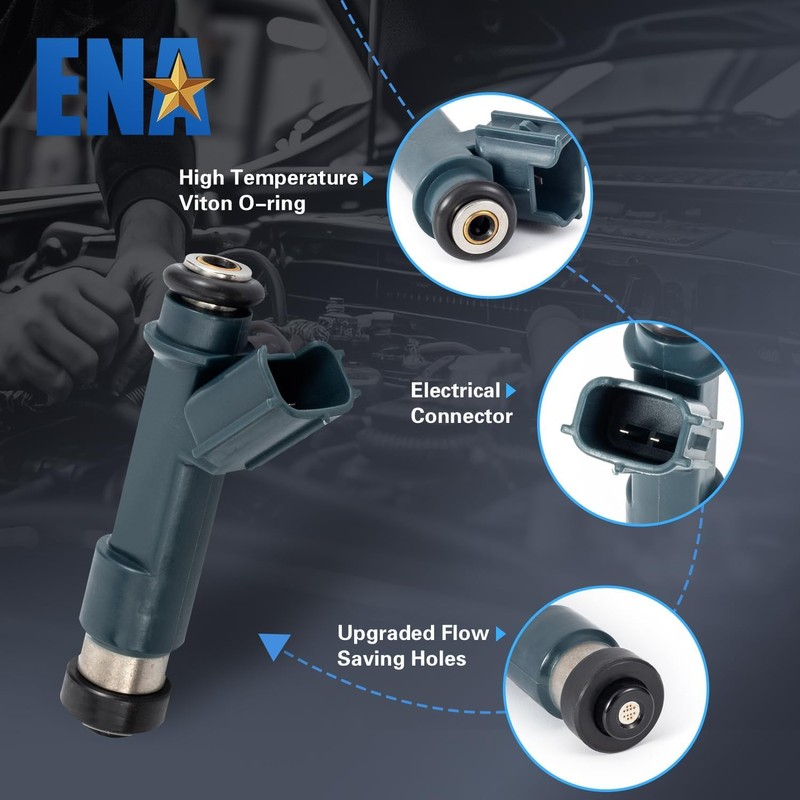 ENA

High Temperature Viton O-ring

Electrical Connector

Upgraded Flow Saving Holes