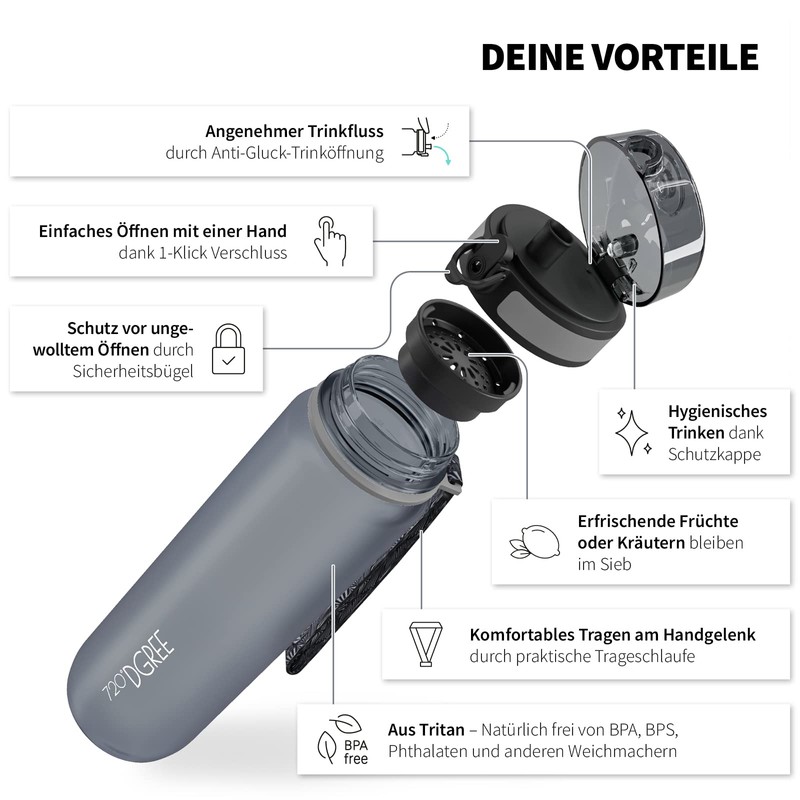 DEINE VORTEILE

Angenehmer Trinkfluss
durch Anti-Gluck-Trinköffnung

Einfaches Öffnen mit einer Hand
dank 1-Klick Verschluss

Schutz vor ungewolltem Öffnen durch Sicherheitsbügel

Hygienisches Trinken dank Schutzkappe

Erfrischende Früchte oder Kräutern bleiben im Sieb

Komfortables Tragen am Handgelenk
durch praktische Trageschlaufe

BPA free

Aus Tritan – Natürlich frei von BPA, BPS, Phthalaten und anderen Weichmachern

720°DGREE