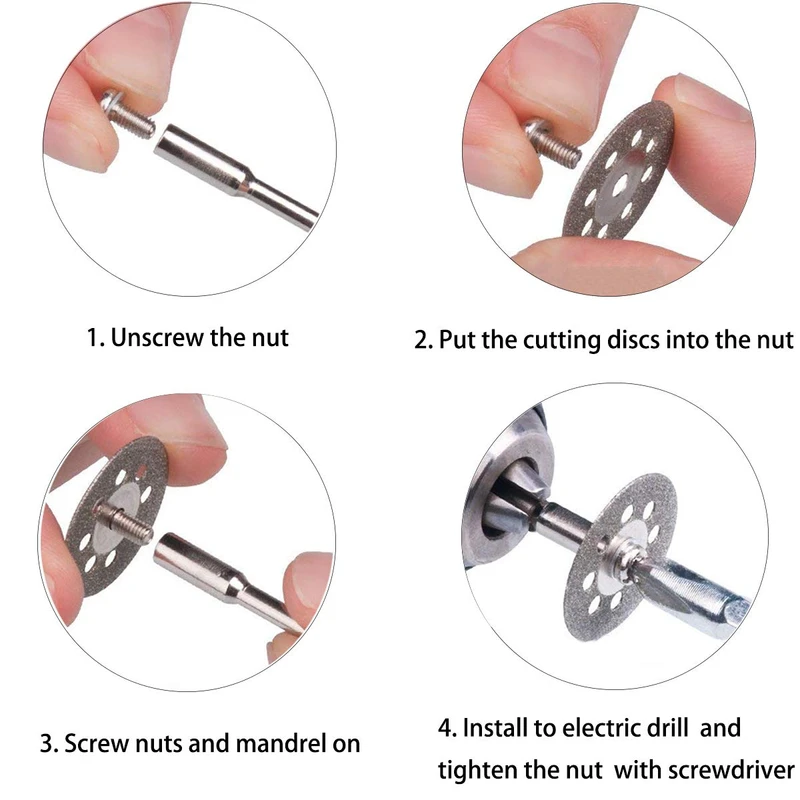 1. Unscrew the nut

2. Put the cutting discs into the nut

3. Screw nuts and mandrel on

4. Install to electric drill and tighten the nut with screwdriver