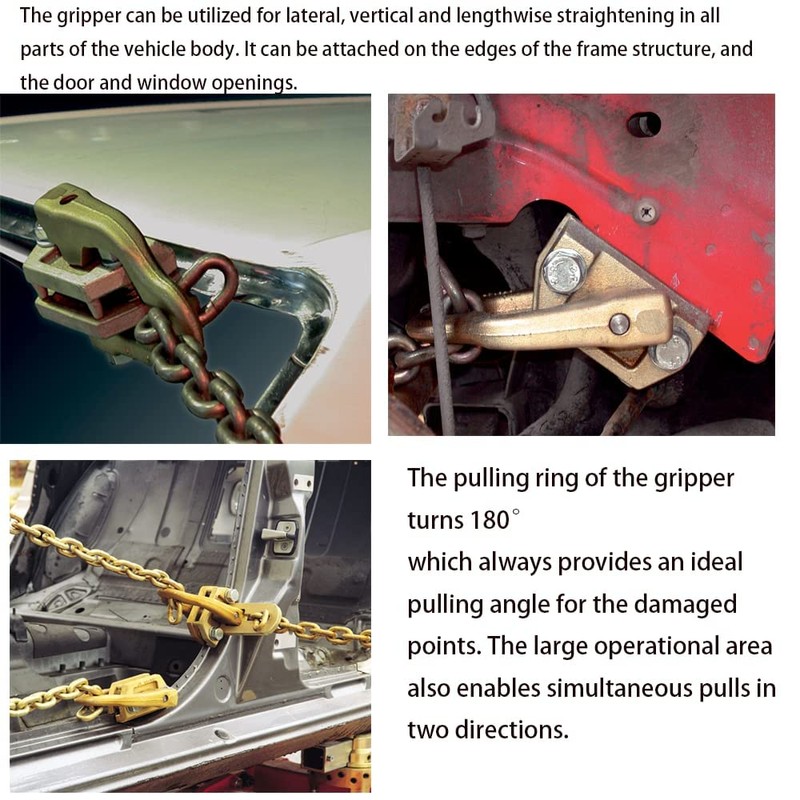 The gripper can be utilized for lateral, vertical and lengthwise straightening in all parts of the vehicle body. It can be attached on the edges of the frame structure, and the door and window openings.

The pulling ring of the gripper turns 180°
which always provides an ideal pulling angle for the damaged points. The large operational area also enables simultaneous pulls in two directions.