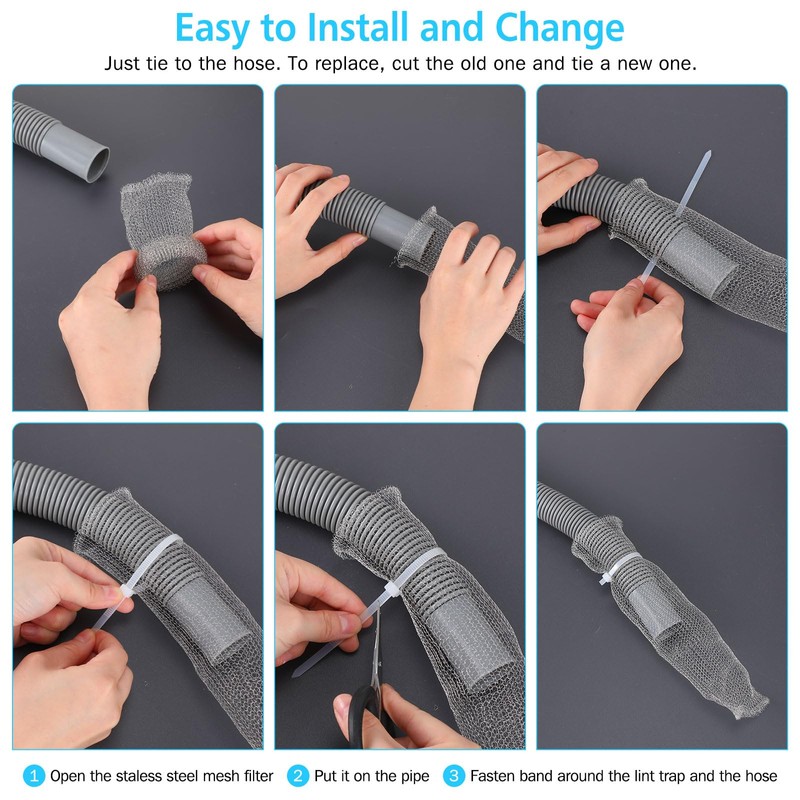 Easy to Install and Change

Just tie to the hose. To replace, cut the old one and tie a new one.

1 Open the staless steel mesh filter 2 Put it on the pipe 3 Fasten band around the lint trap and the hose