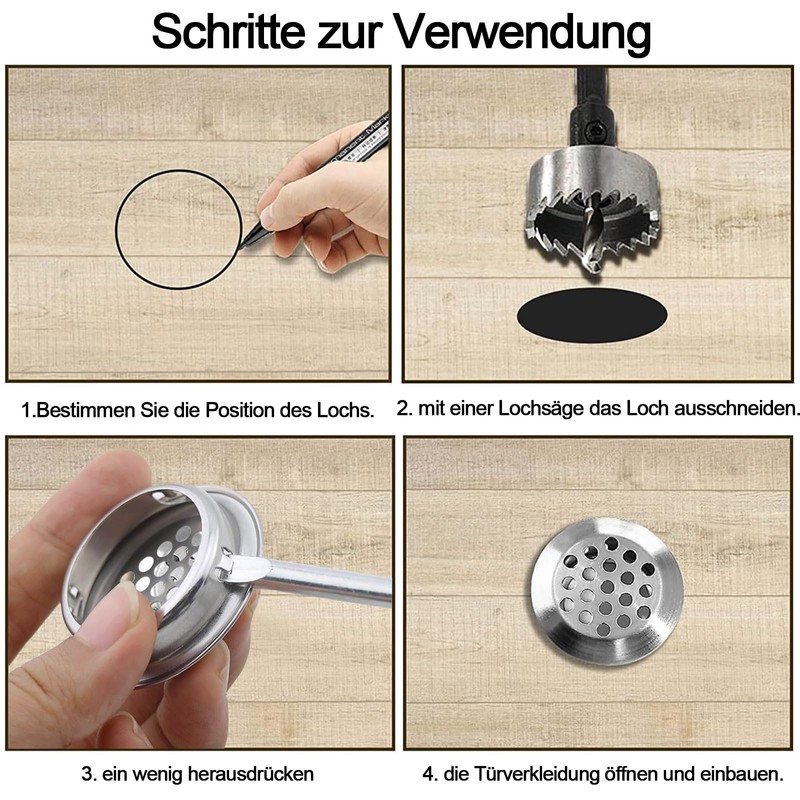 Schritte zur Verwendung

1.Bestimmen Sie die Position des Lochs.

2. mit einer Lochsäge das Loch ausschneiden.

3. ein wenig herausdrücken

4. die Türverkleidung öffnen und einbauen.