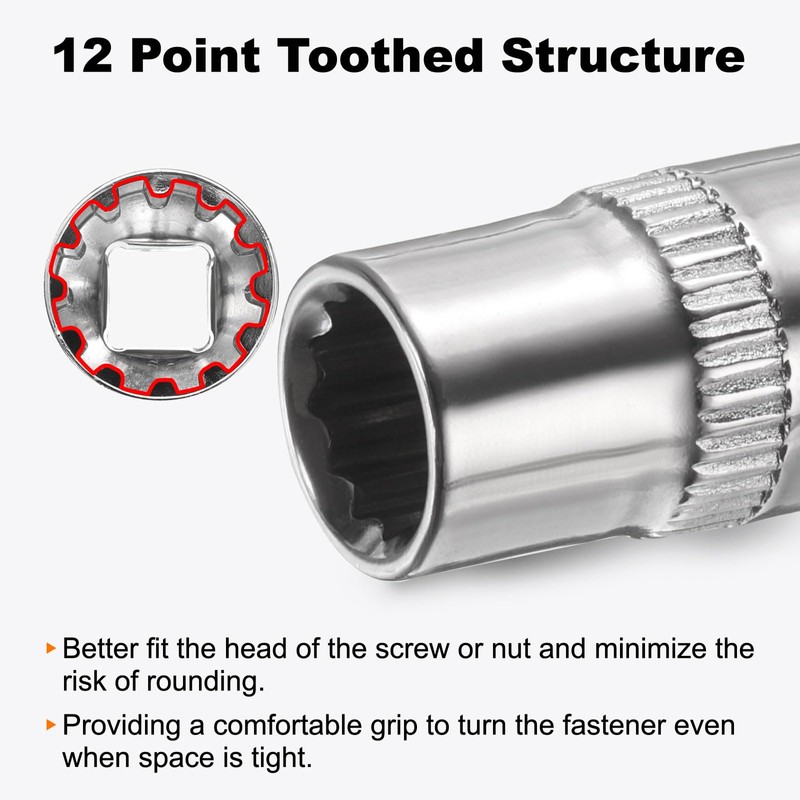 12 Point Toothed Structure

▸ Better fit the head of the screw or nut and minimize the risk of rounding.

▸ Providing a comfortable grip to turn the fastener even when space is tight.