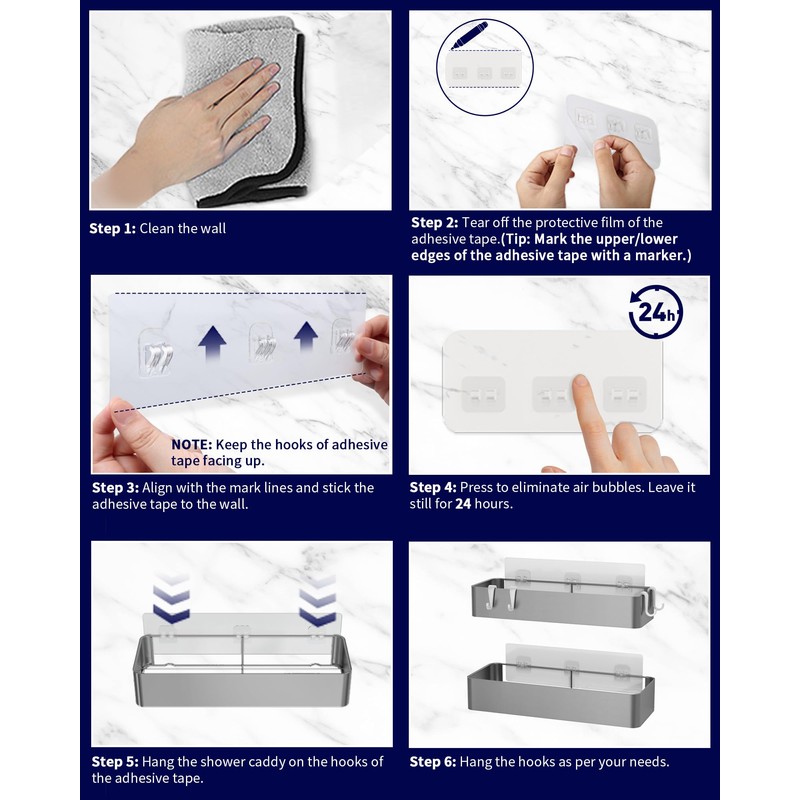 Step 1: Clean the wall

Step 2: Tear off the protective film of the adhesive tape.(Tip: Mark the upper/lower edges of the adhesive tape with a marker.)

NOTE: Keep the hooks of adhesive tape facing up.

Step 3: Align with the mark lines and stick the adhesive tape to the wall.

24h

Step 4: Press to eliminate air bubbles. Leave it still for 24 hours.

Step 5: Hang the shower caddy on the hooks of the adhesive tape.

Step 6: Hang the hooks as per your needs.